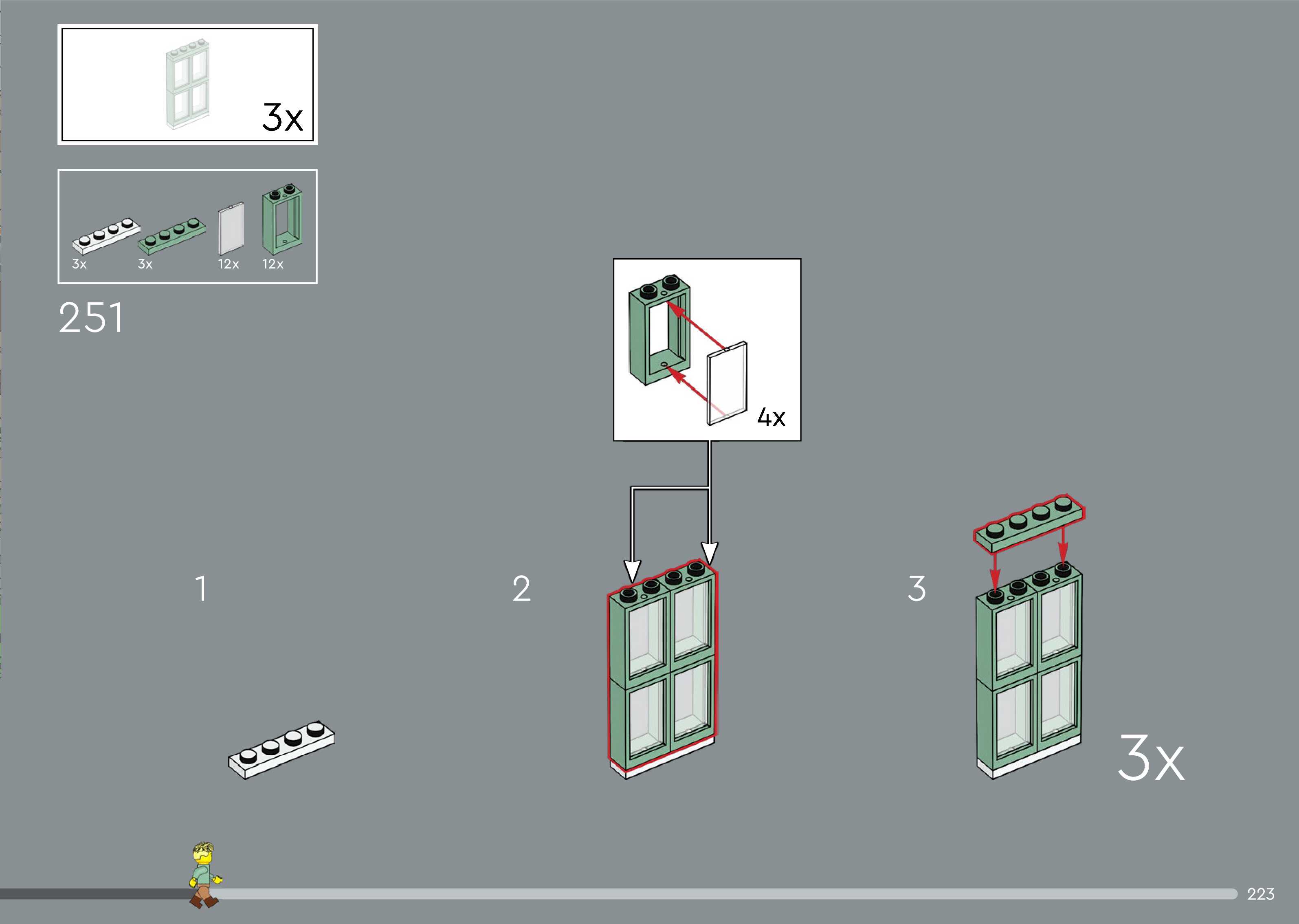 3x

3x
3x
12x
12x

251

4x

1

2

3

3x

223