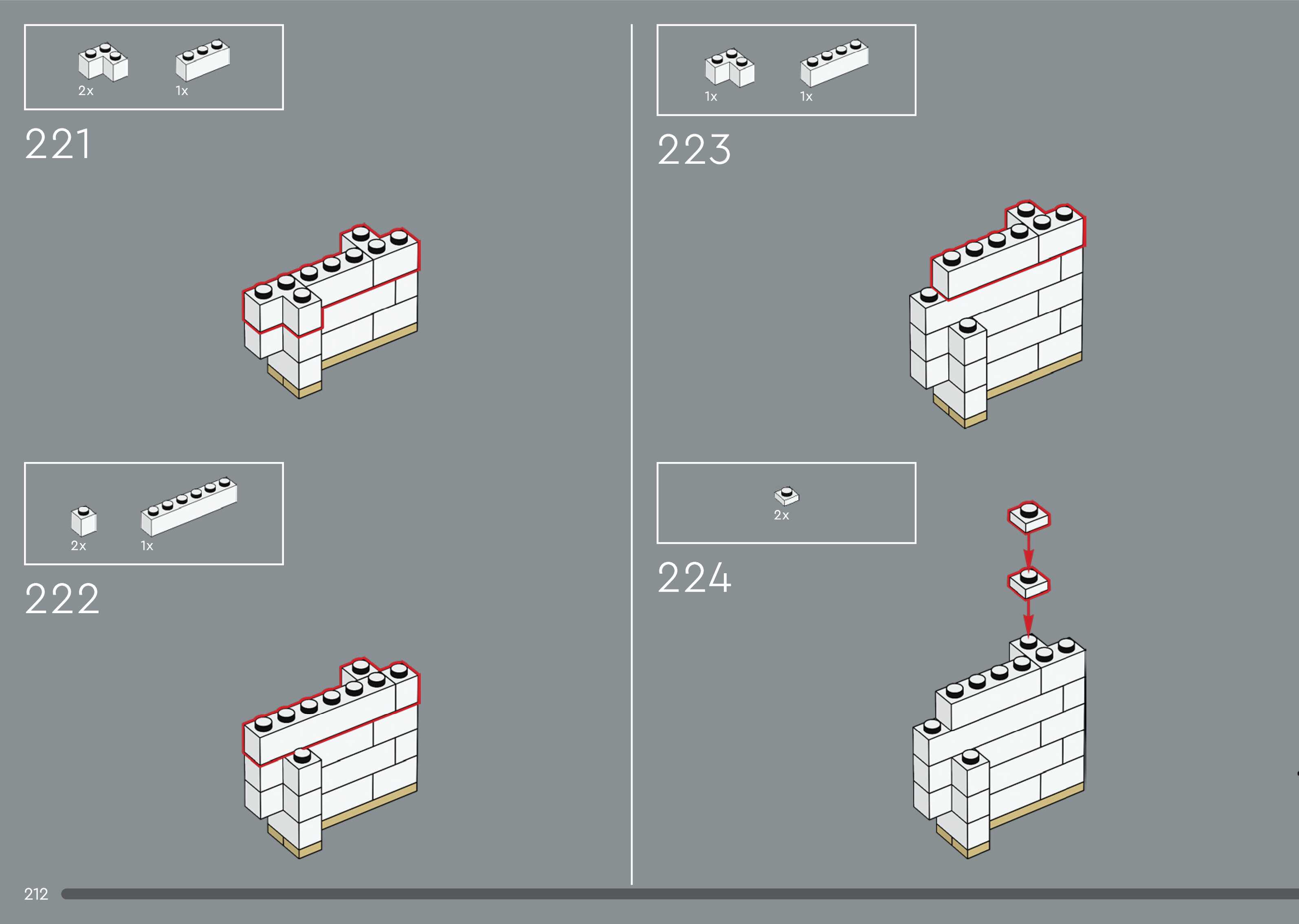 2x 1x

221

2x 1x

222

1x 1x

223

2x

224

212