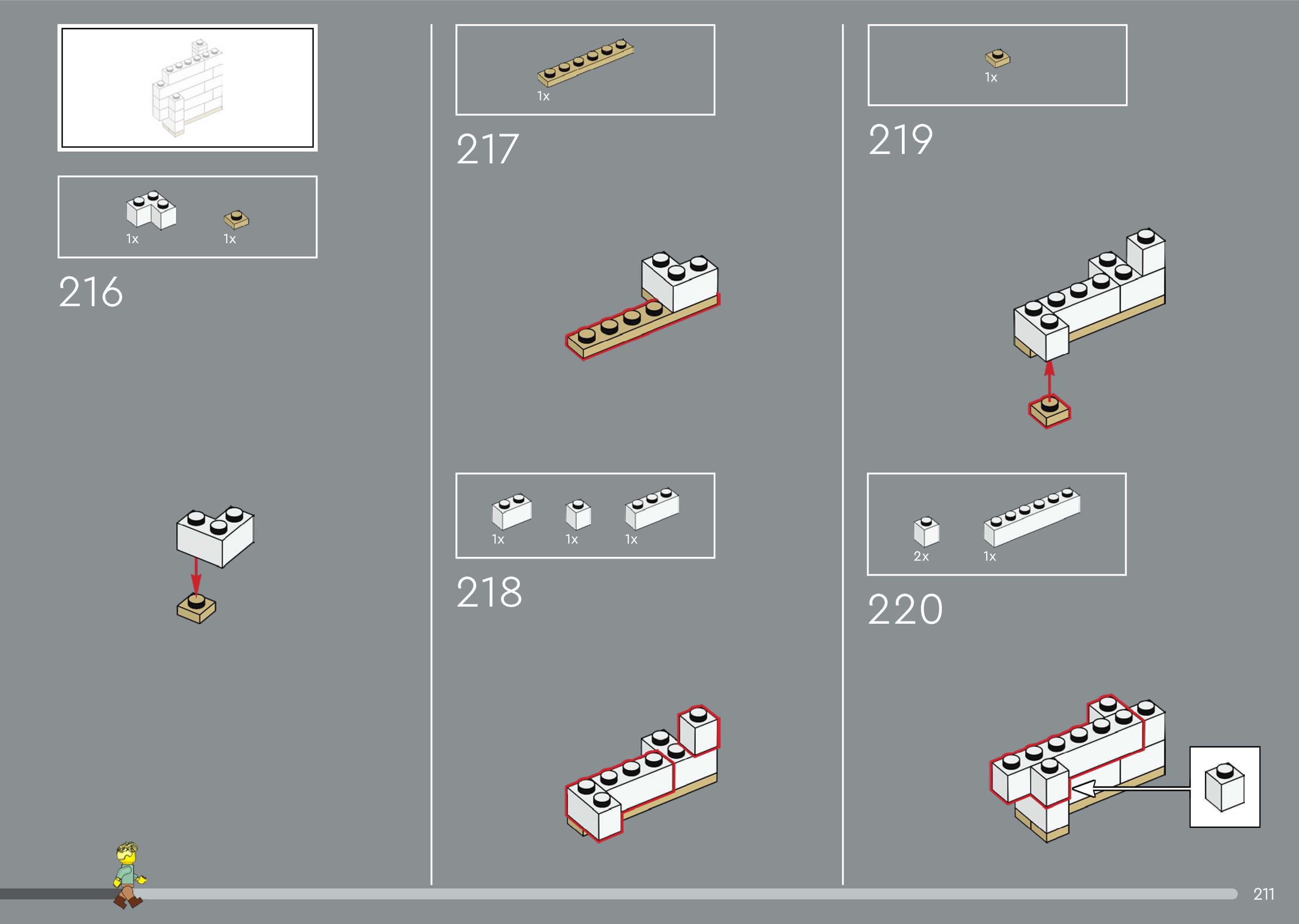 1x 1x

216

1x

217

1x 1x 1x

218

1x

219

2x 1x

220

211