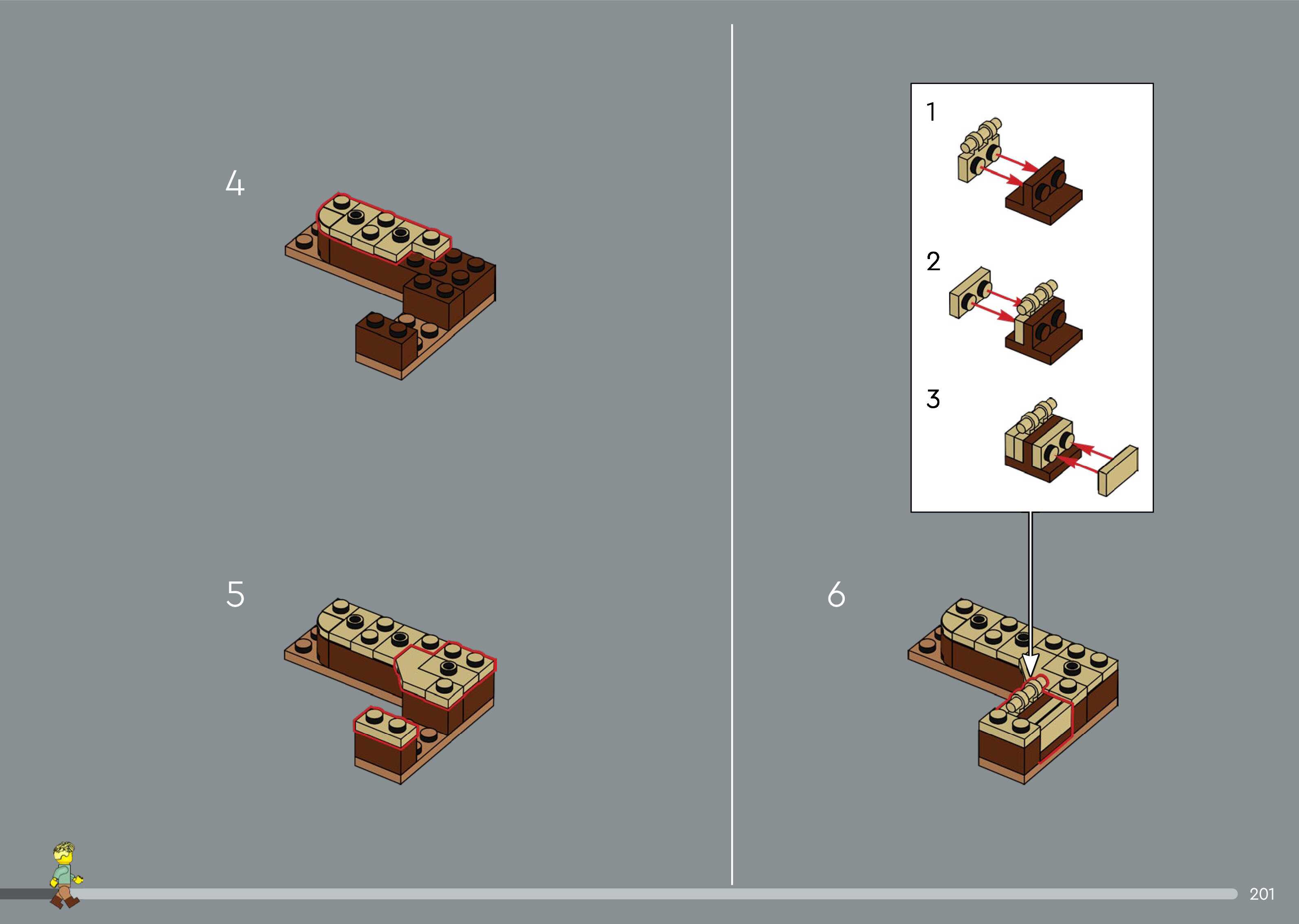 4

5

1

2

3

6

201