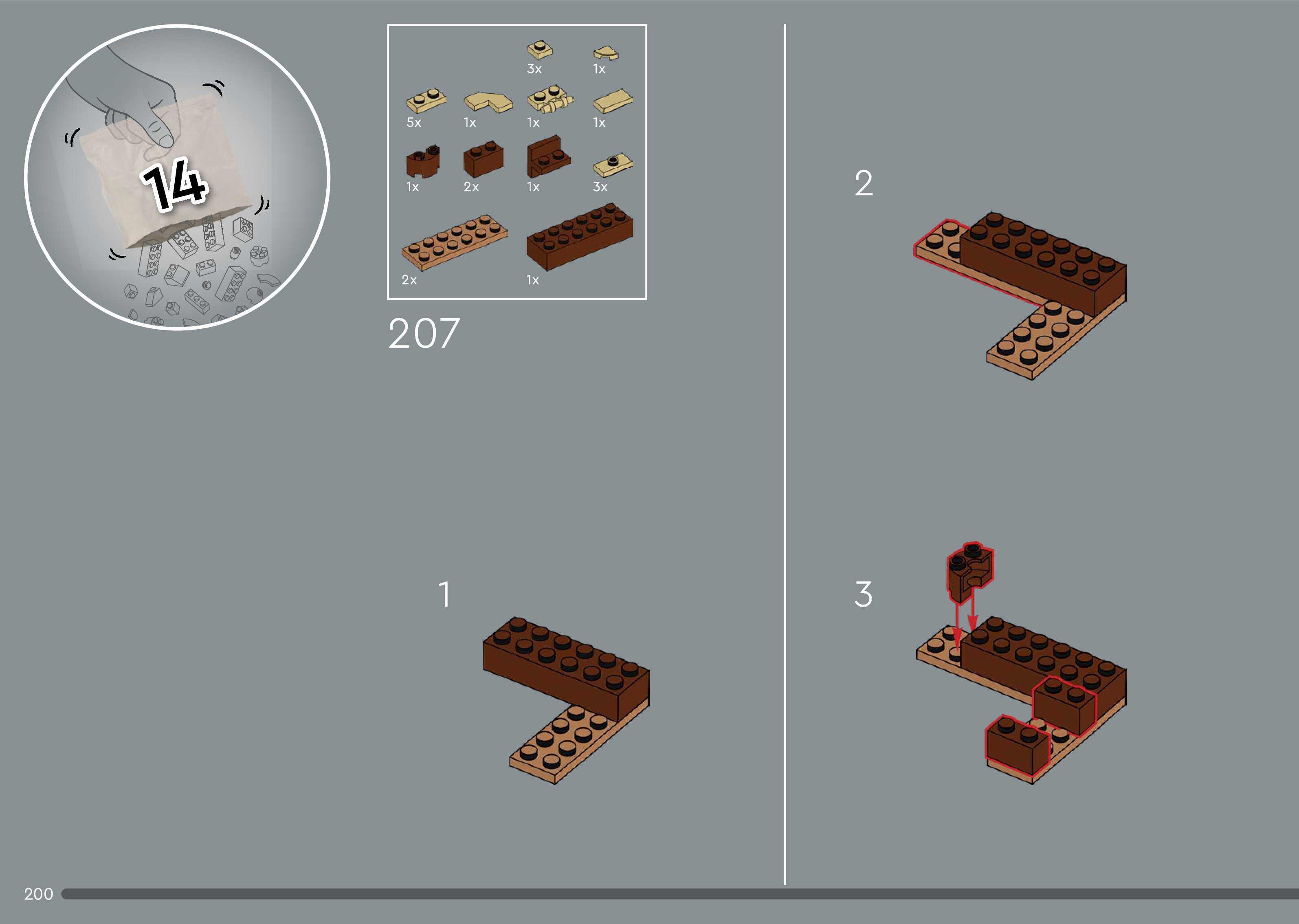 14

3x 1x
5x 1x 1x 1x
1x 2x 1x 3x
2x 1x

207

1

2

3

200