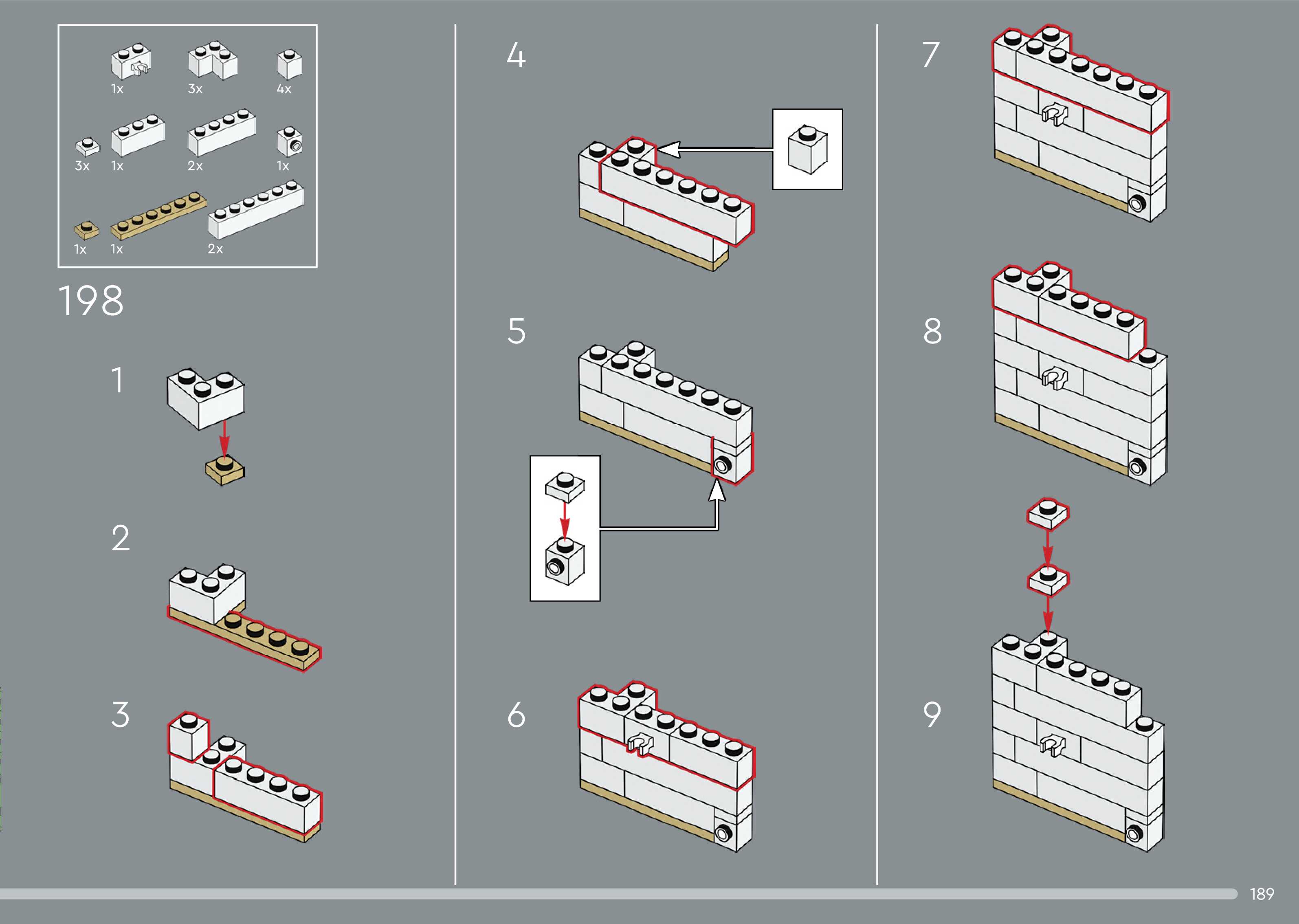 1x 3x 4x

3x 1x 2x 1x

1x 1x 2x

198

1

2

3

4

5

6

7

8

9

189