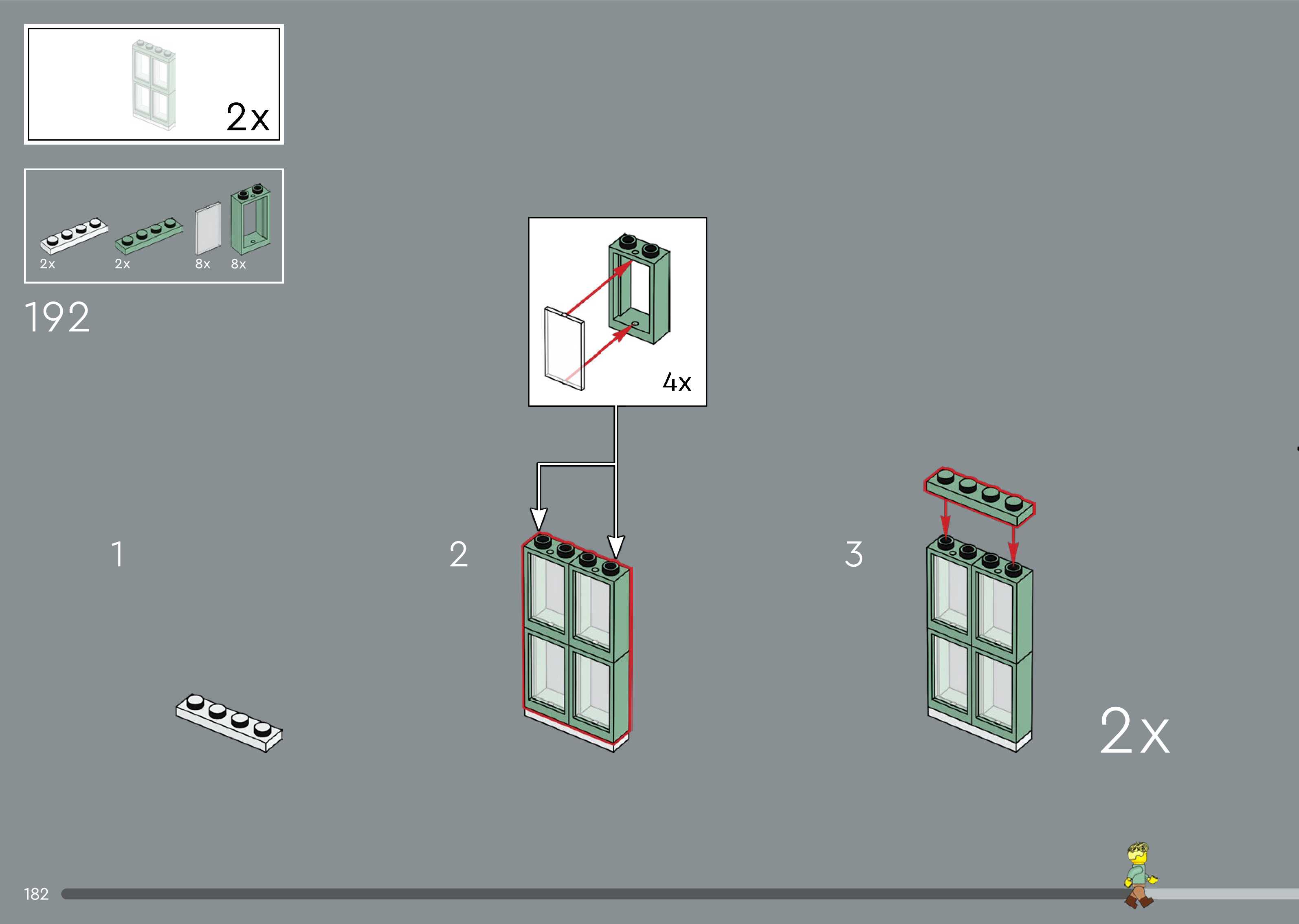 2x

2x
2x
8x
8x

192

4x

1

2

3

2x

182