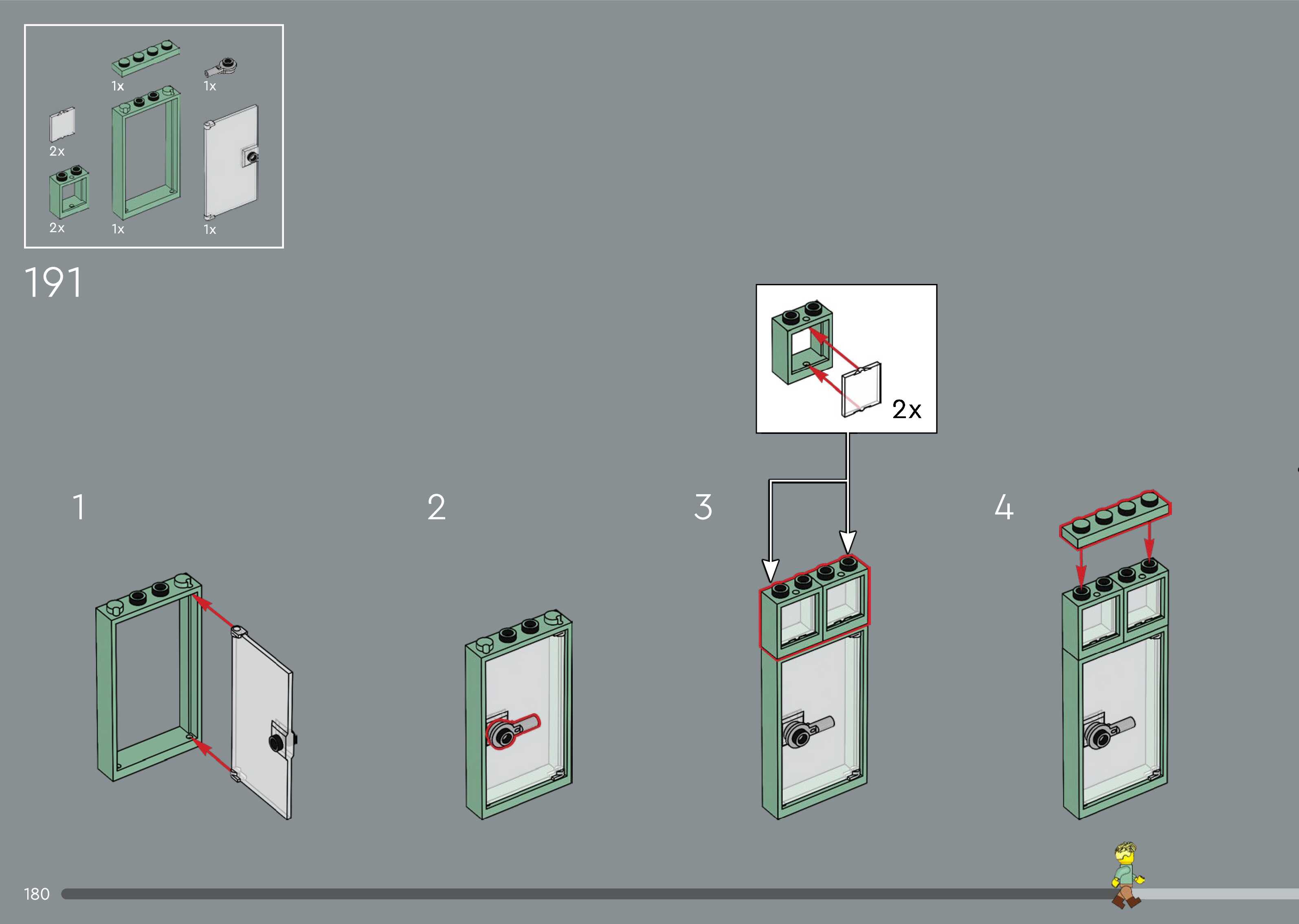 1x
1x
2x
2x
1x
1x

191

2x

1

2

3

4

180