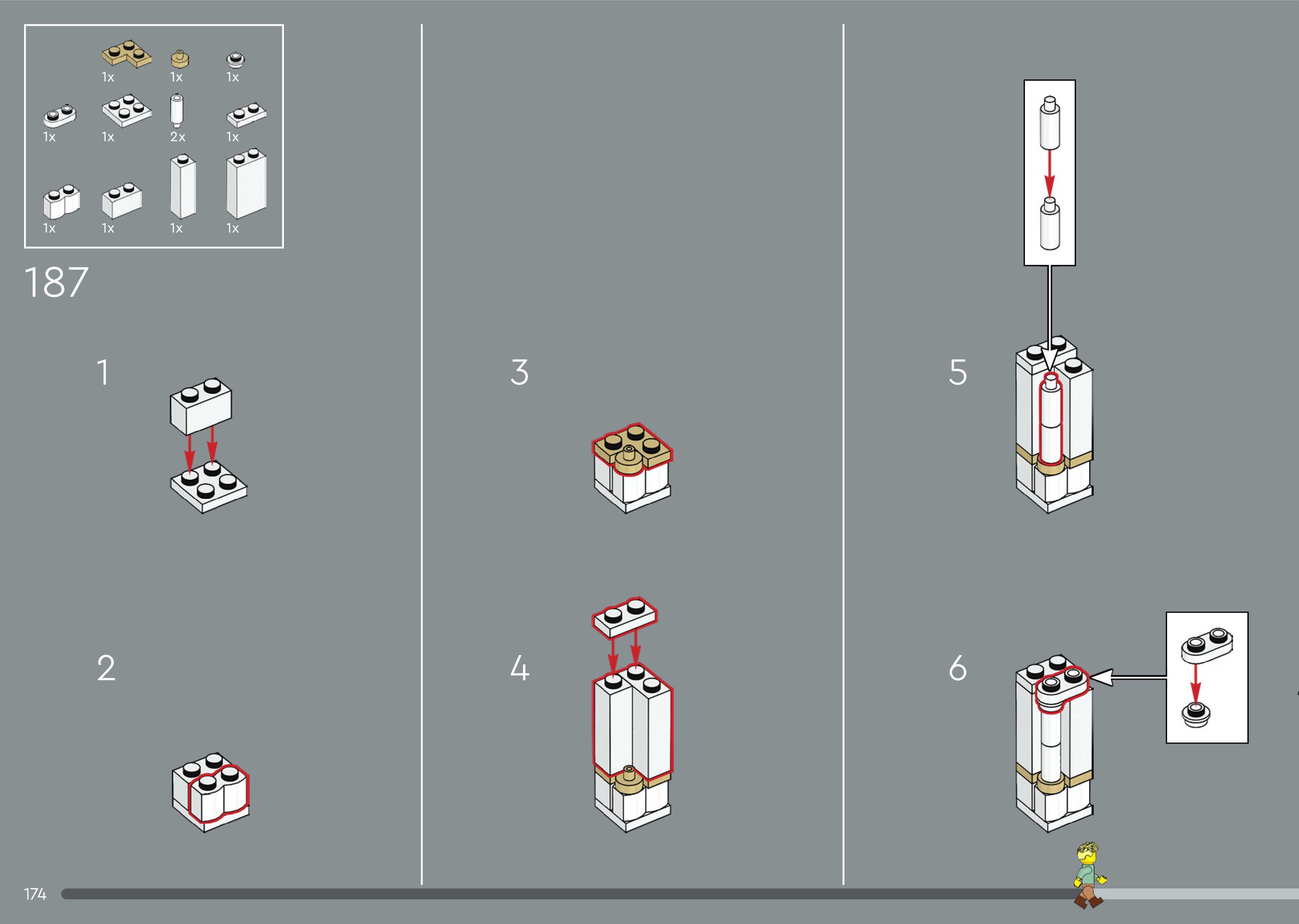 1x 1x 1x
1x 1x 2x 1x
1x 1x 1x 1x

187

1

2

3

4

5

6

174