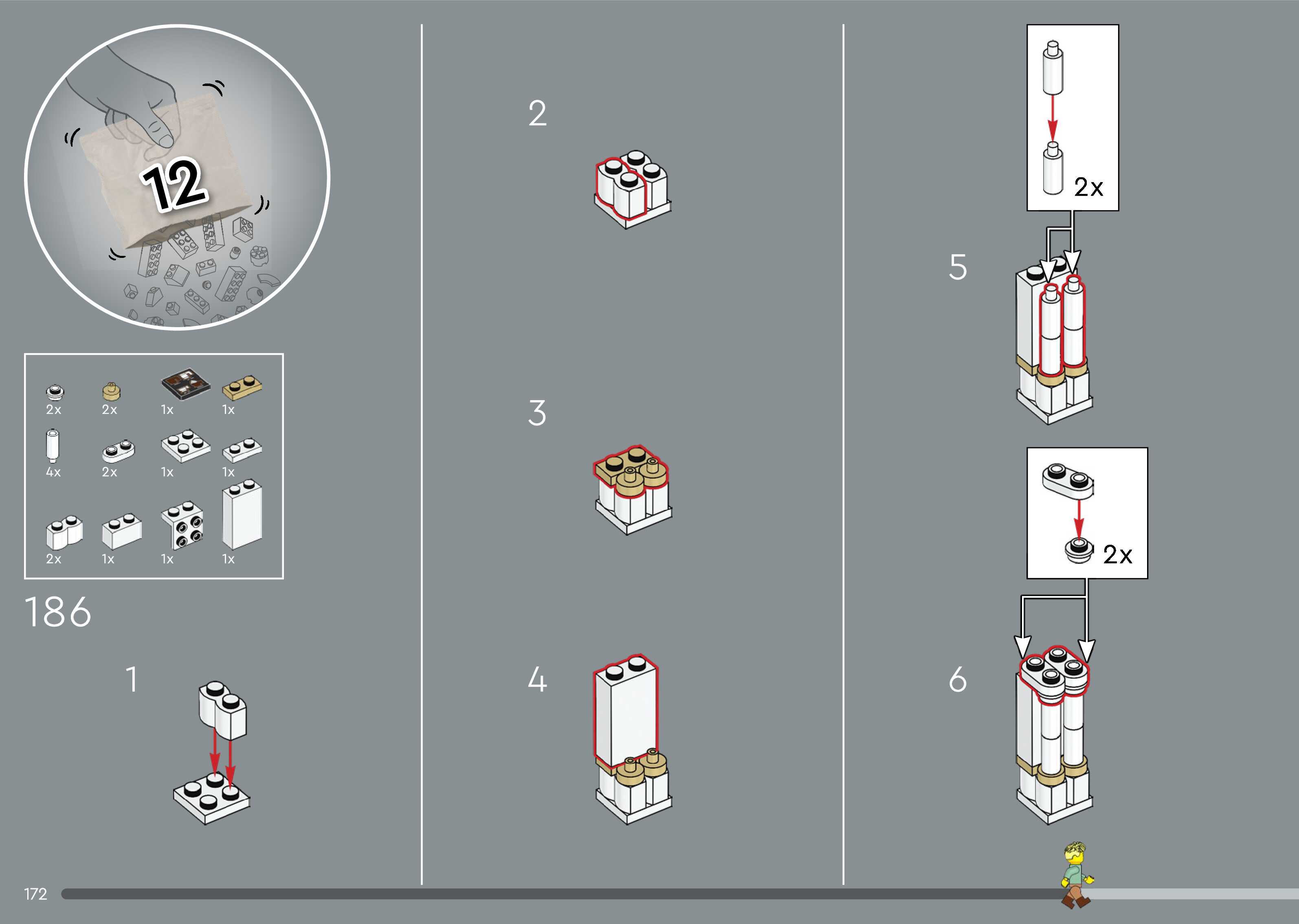 12

2x 2x 1x 1x
4x 2x 1x 1x
2x 1x 1x 1x

186

1

2

3

4

2x

5

2x

6

172