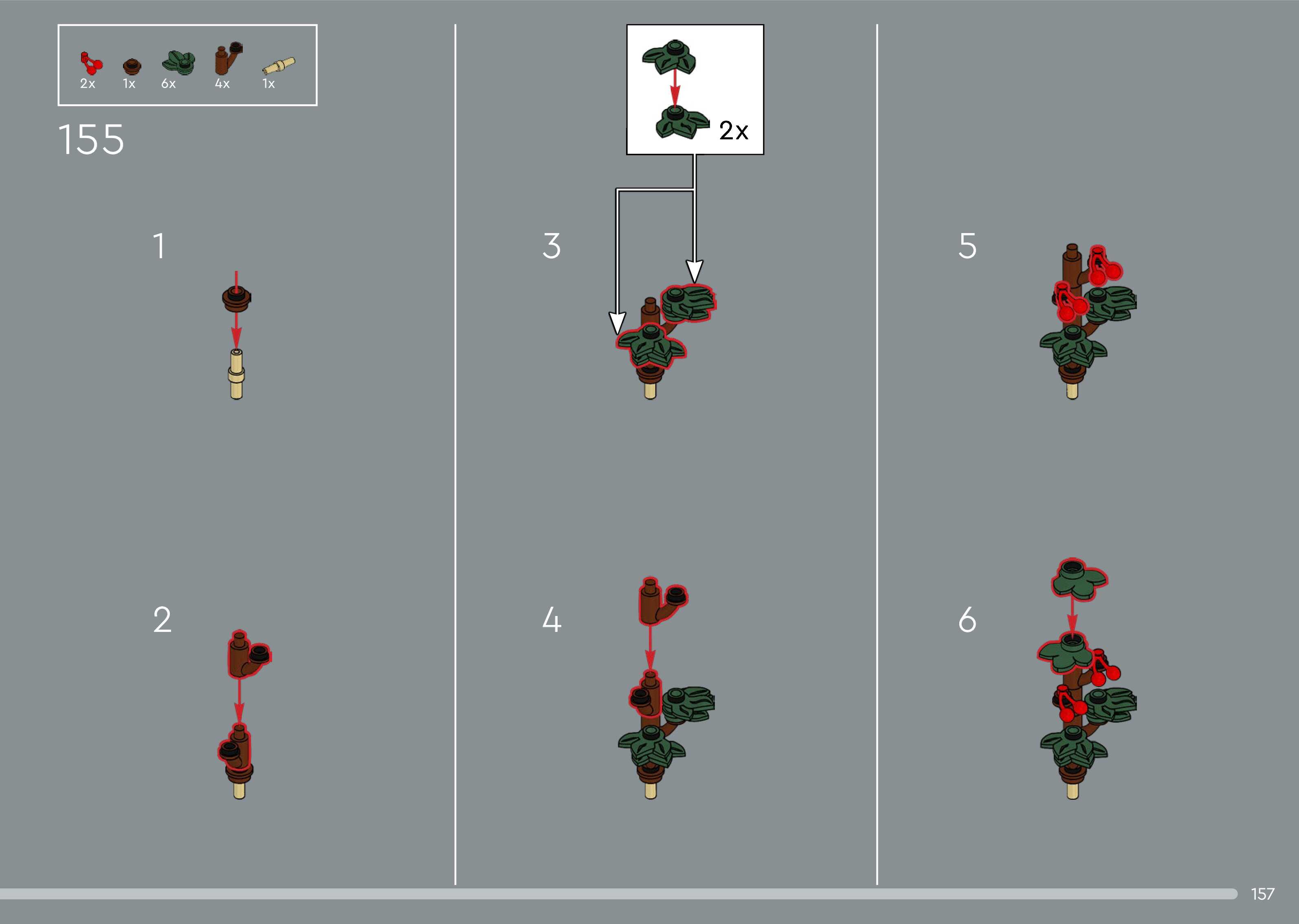 2x 1x 6x 4x 1x

155

1

2

2x

3

4

5

6

157