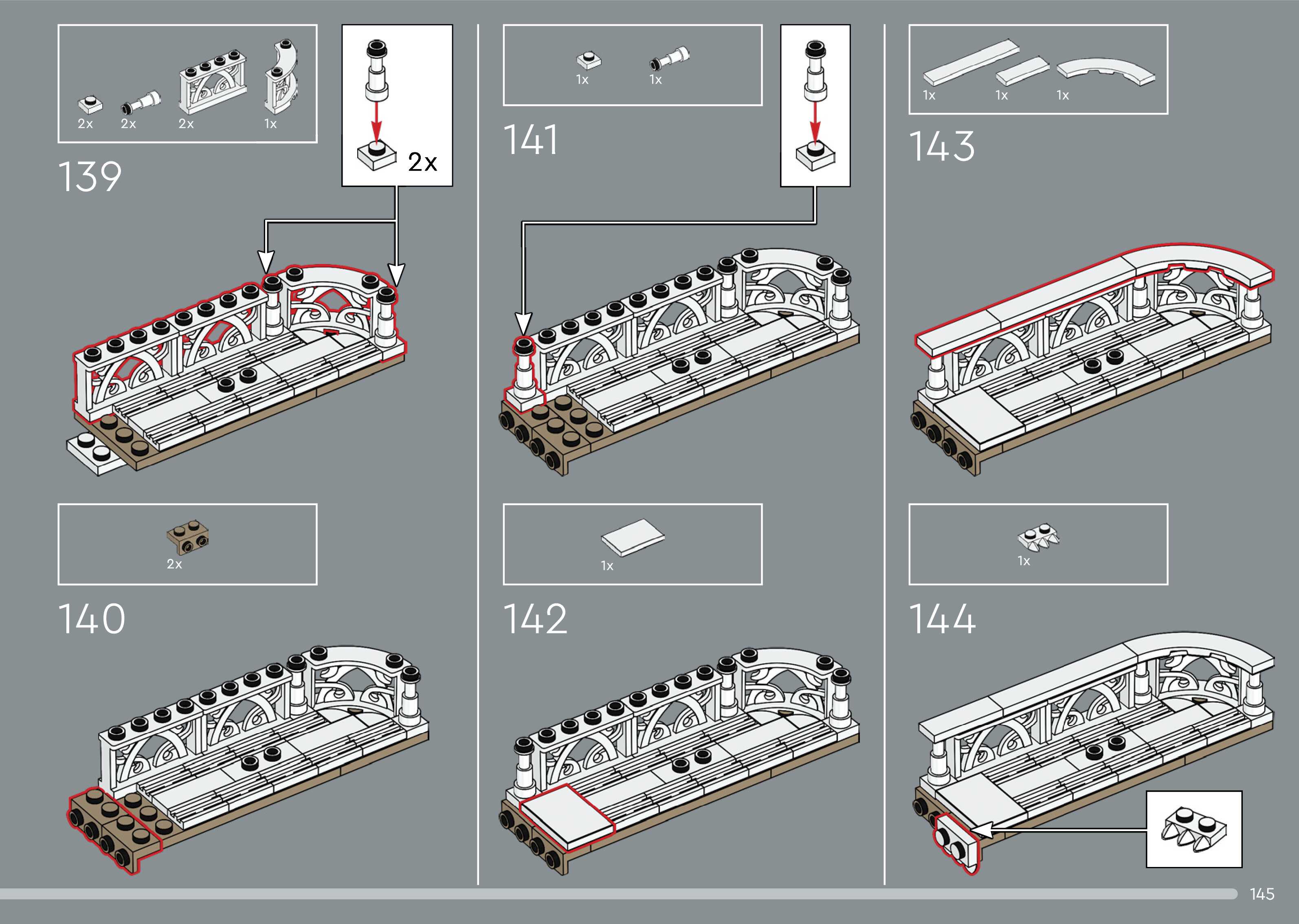 2x 2x 2x 1x

2x

139

2x

140

1x 1x

141

1x

142

1x 1x 1x

143

1x

144

145