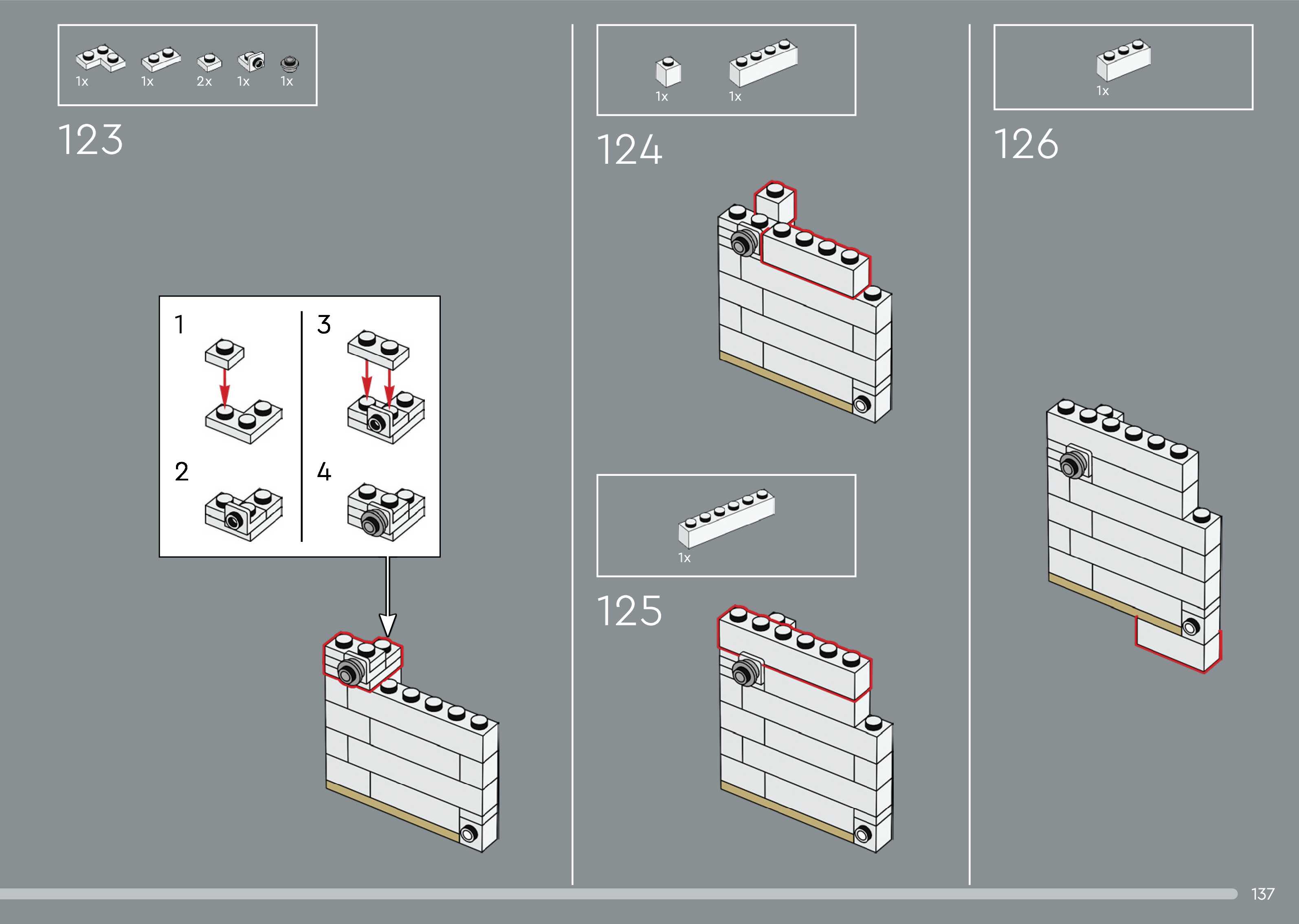 1x 1x 2x 1x 1x

123

1

2

3

4

1x 1x

124

1x

125

1x

126

137