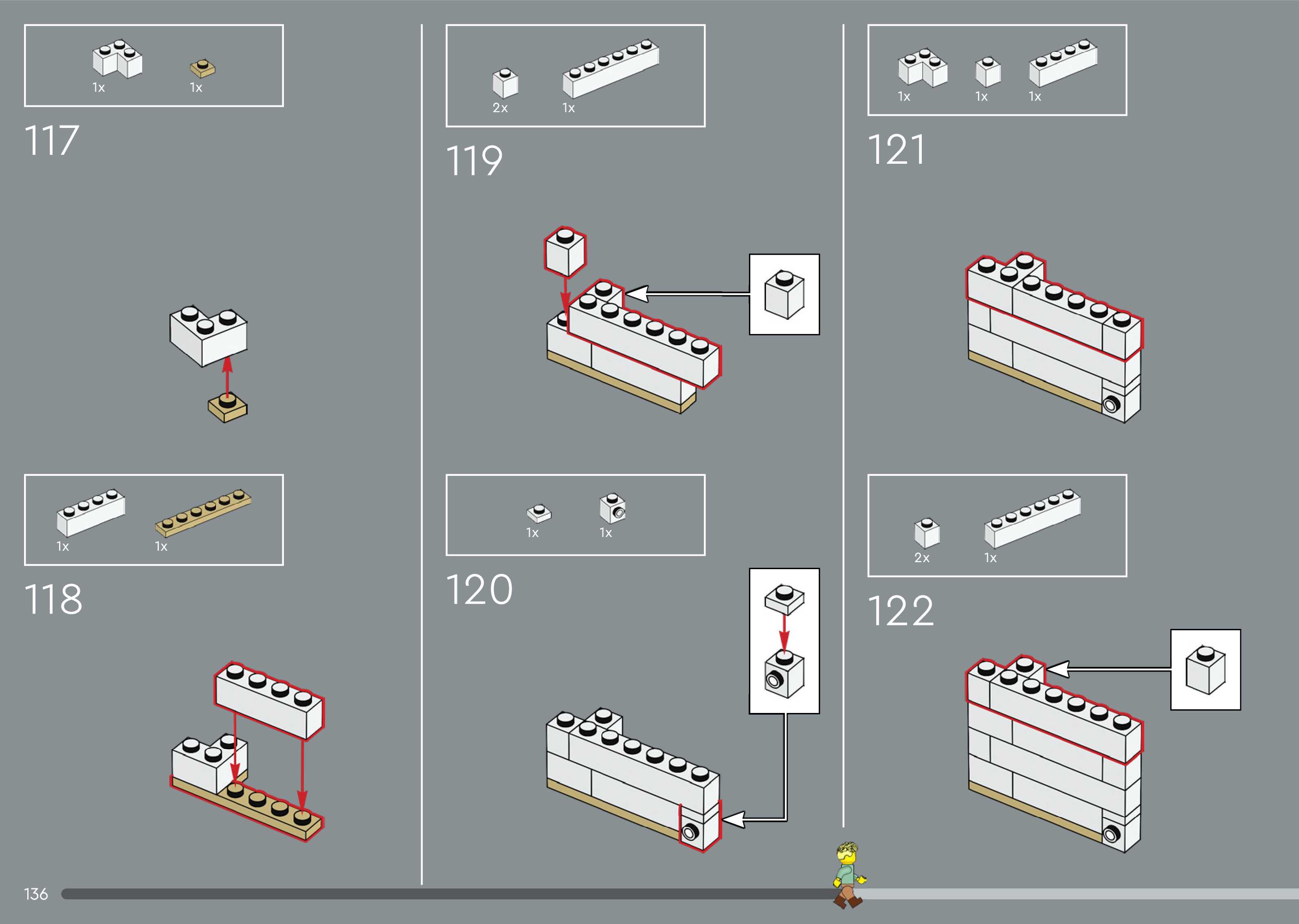 1x 1x

117

1x 1x

118

2x 1x

119

1x 1x

120

1x 1x 1x

121

2x 1x

122

136