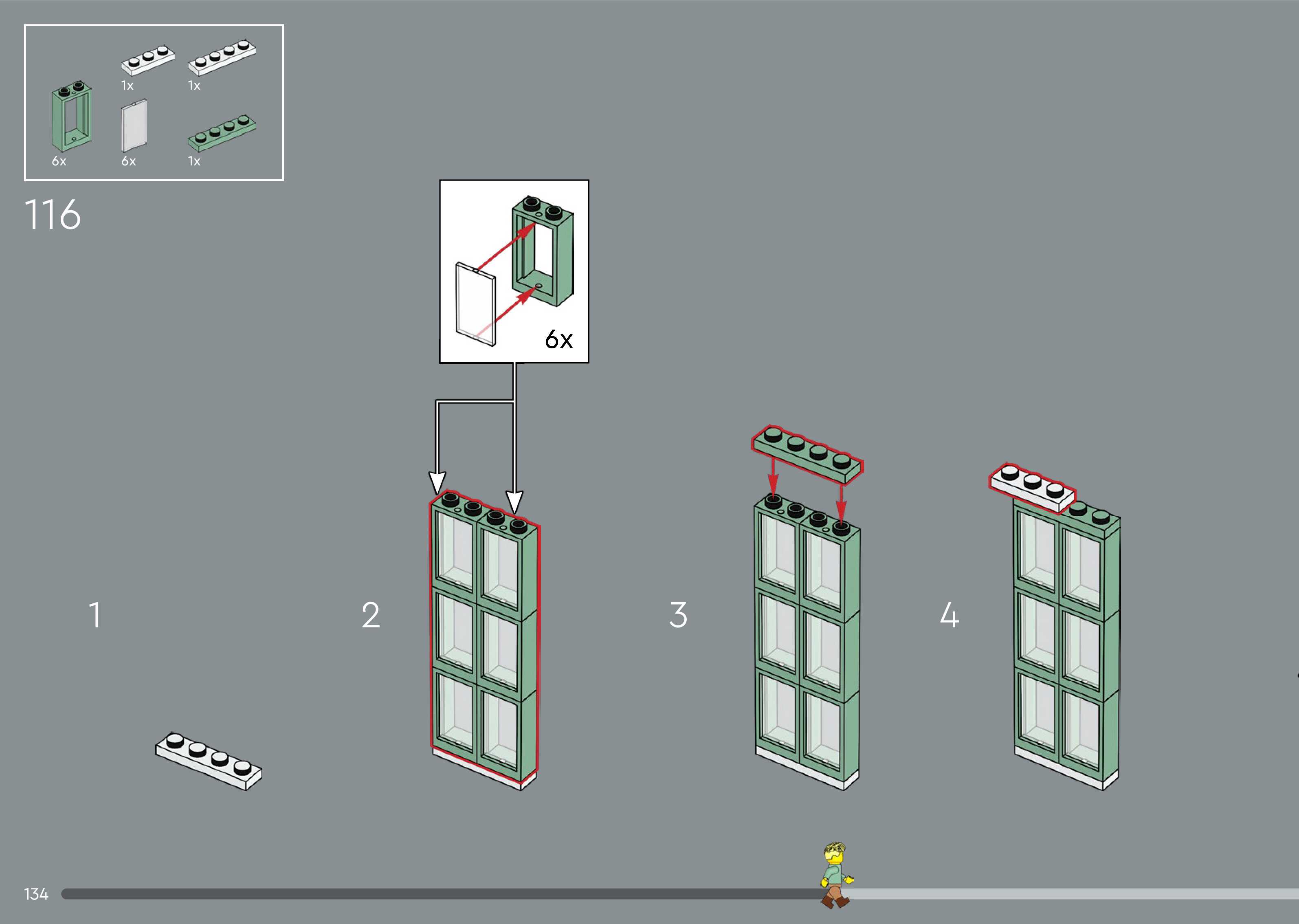 1x 1x
6x 6x 1x

116

6x

1

2

3

4

134