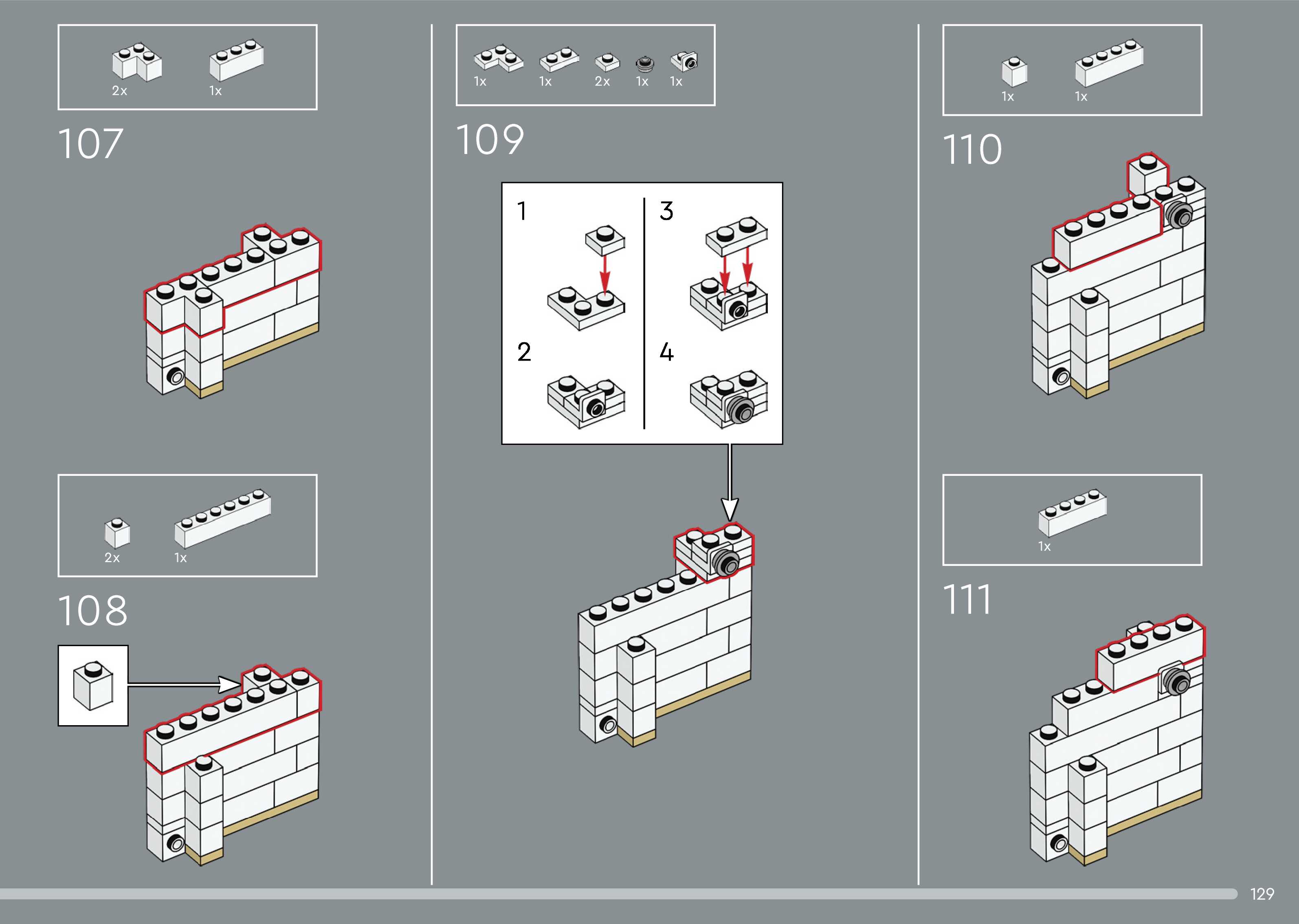 2x 1x

107

2x 1x

108

1x 1x 2x 1x 1x

109

1

2

3

4

1x 1x

110

1x

111

129