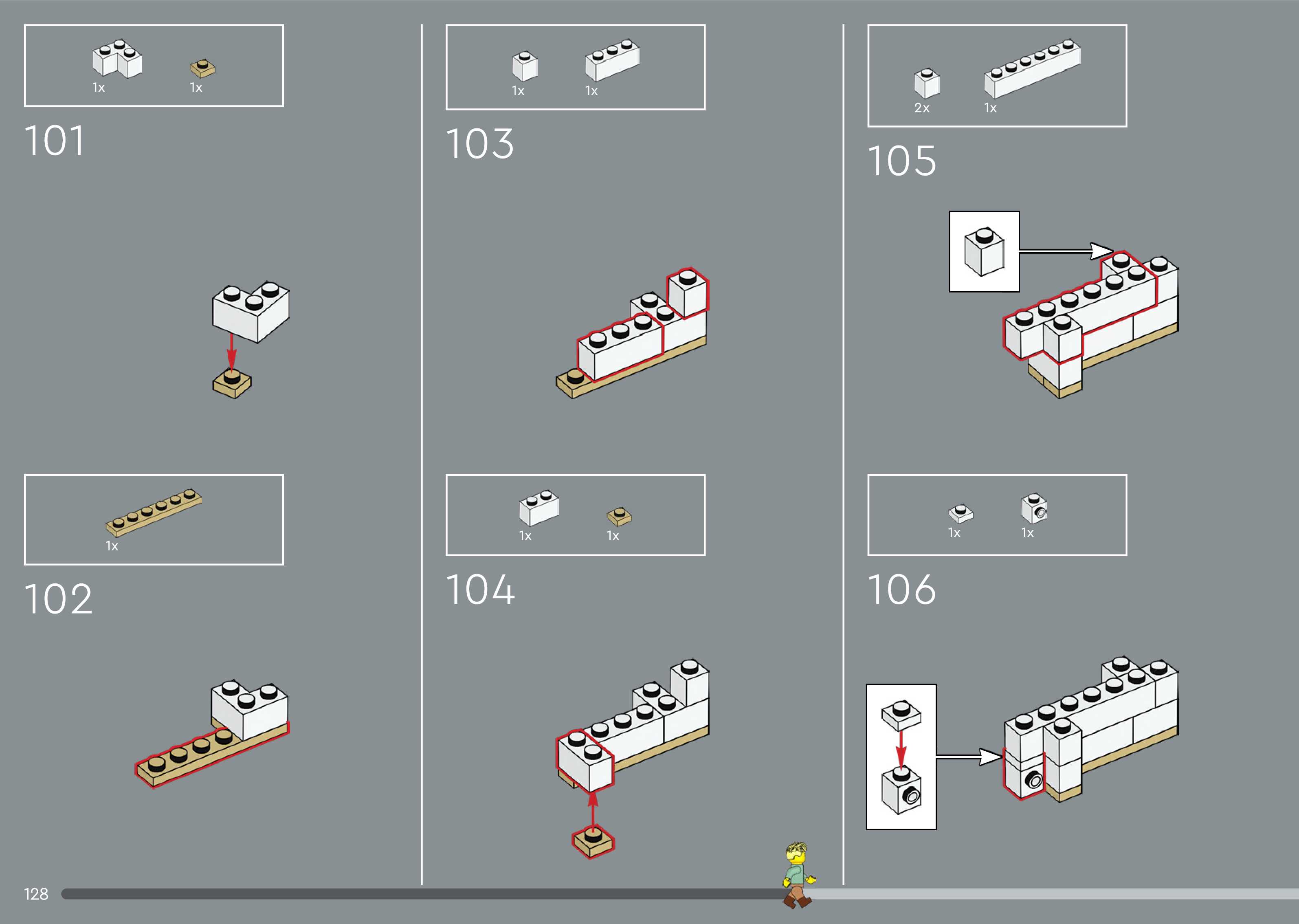 1x 1x

101

1x

102

1x 1x

103

1x 1x

104

2x 1x

105

1x 1x

106

128