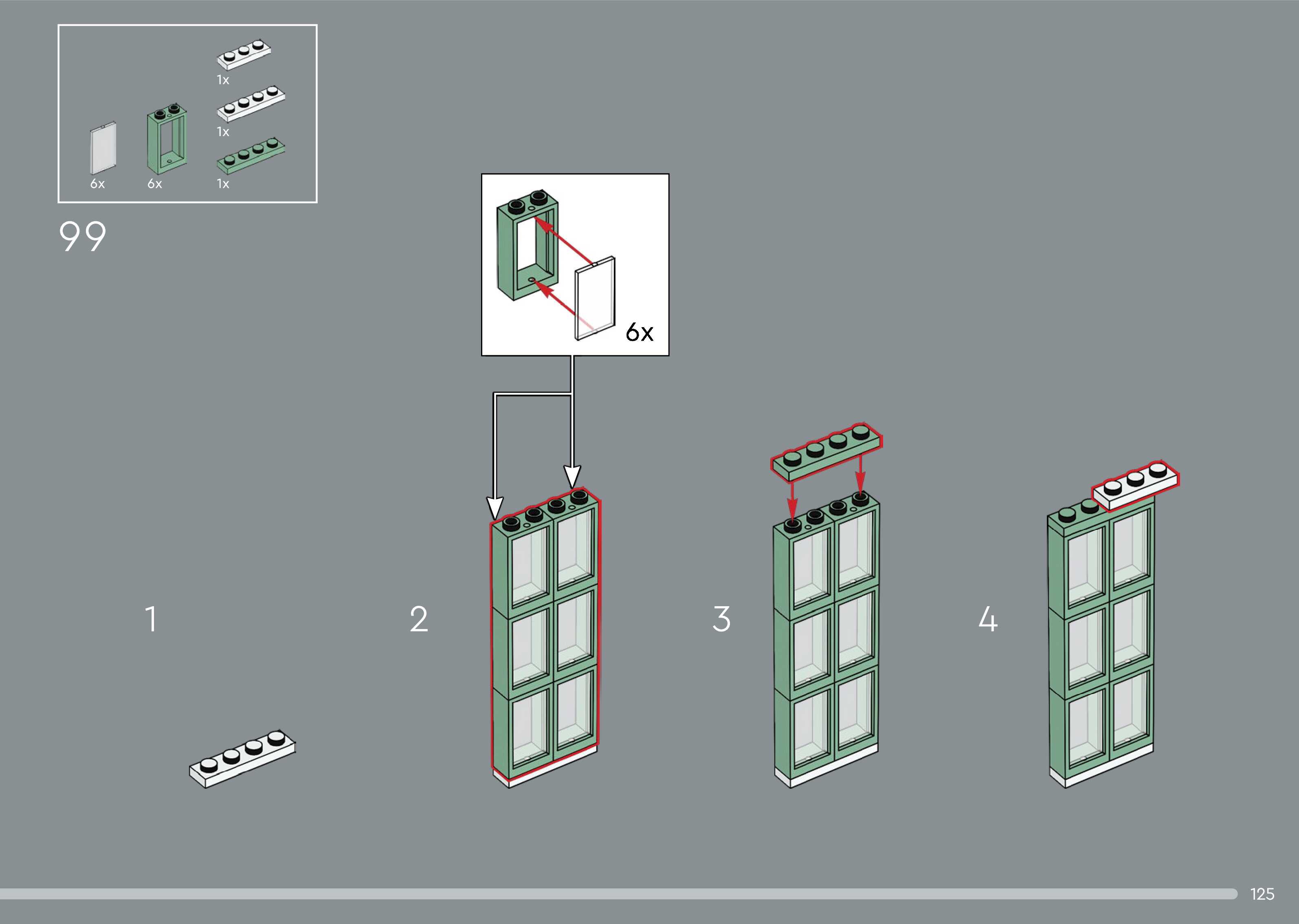 1x
1x
6x
6x
1x

99

6x

1

2

3

4

125