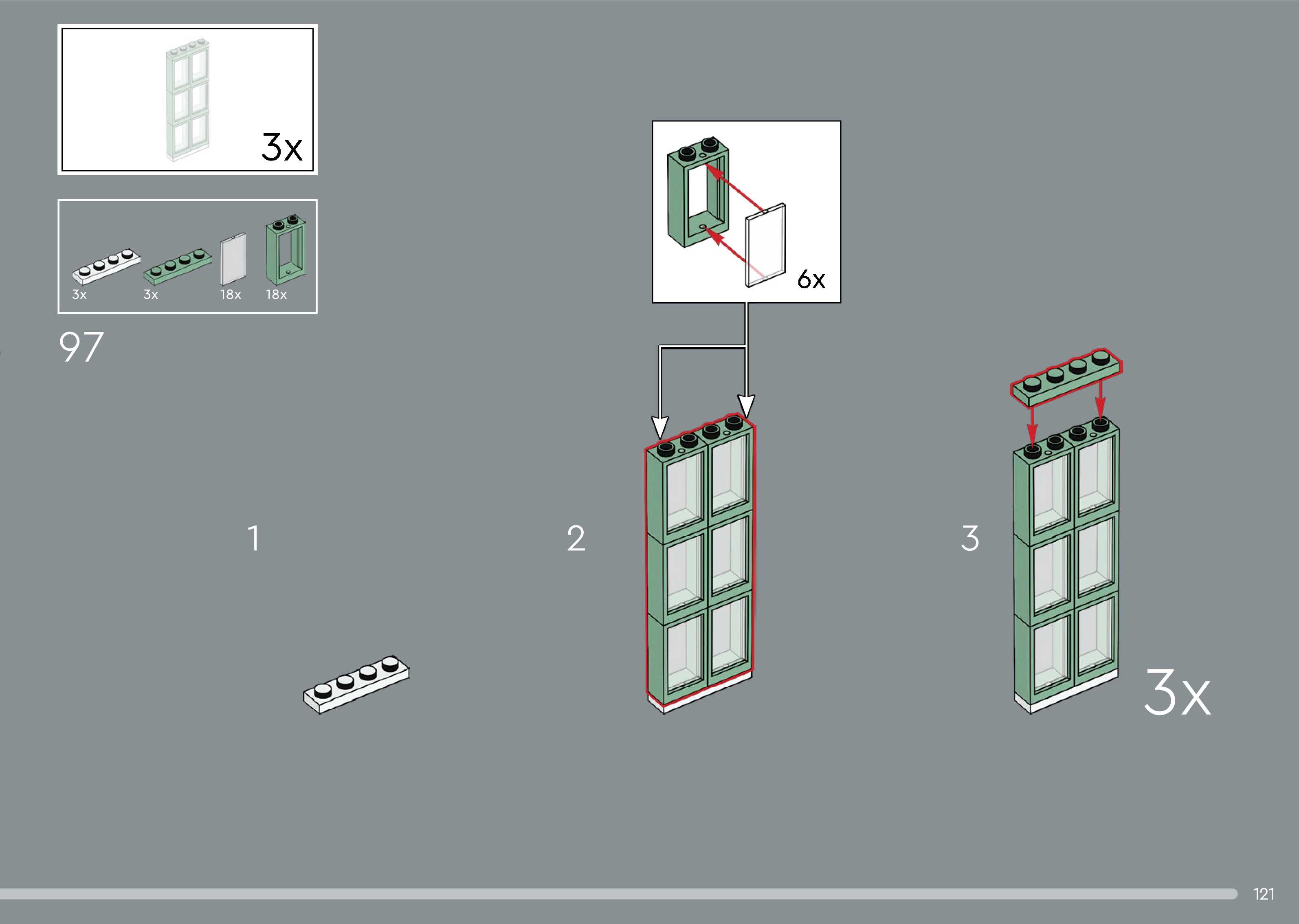 3x

3x 3x 18x 18x

97

6x

1

2

3

3x

121