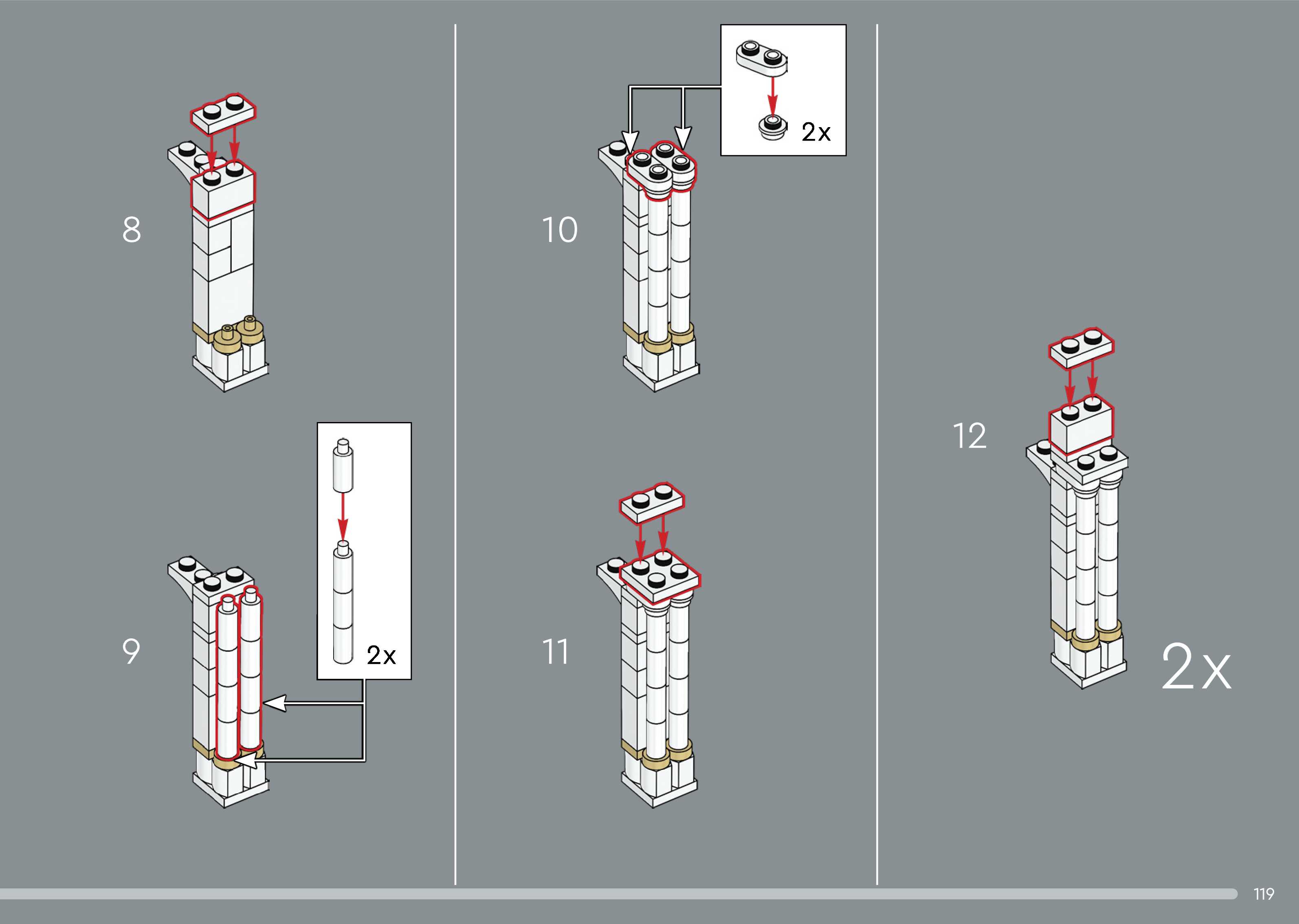 8

9

2x

10

2x

11

12

2x

119