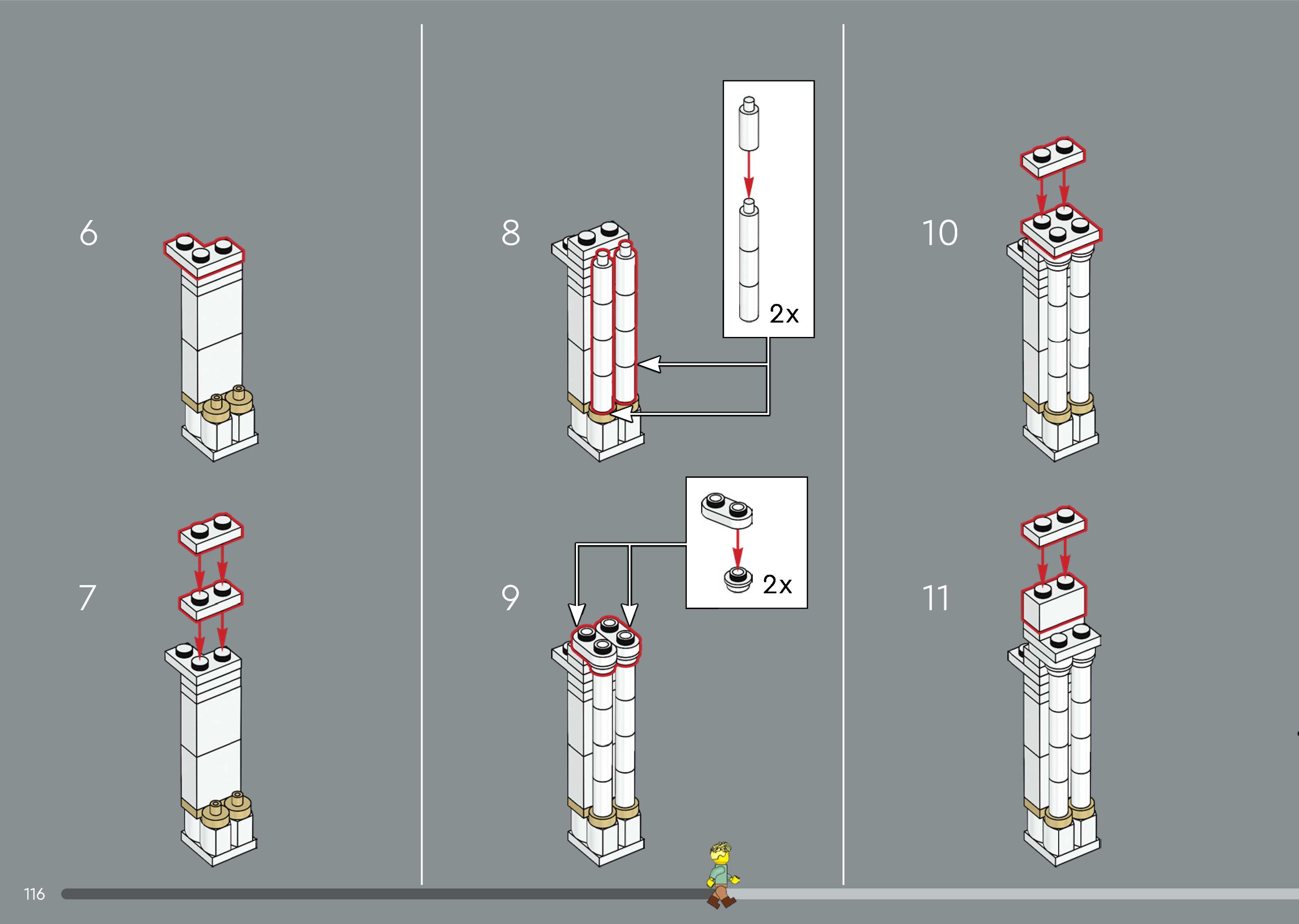 6

7

8

2x

9

2x

10

11

116