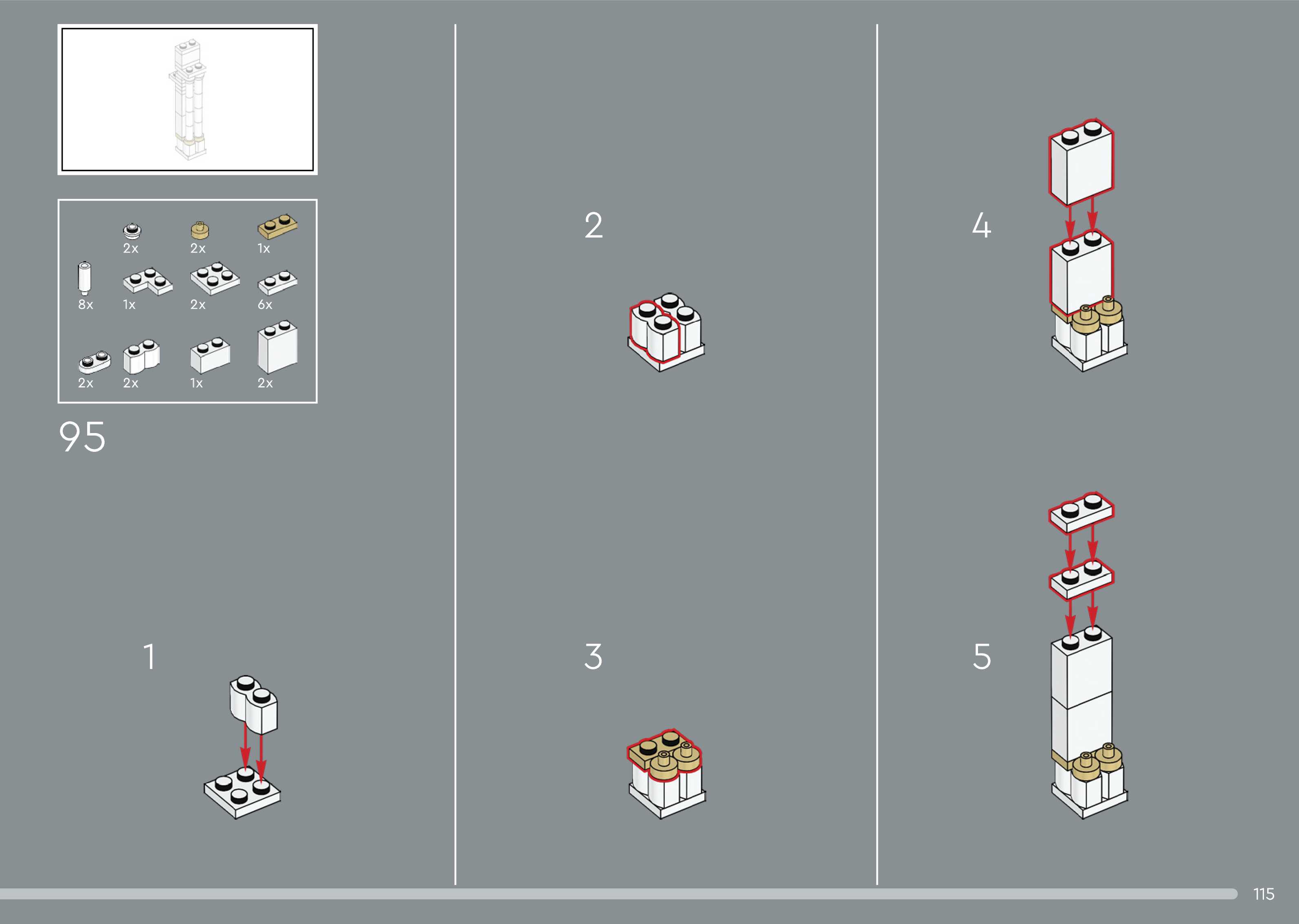 2x
2x
1x
8x
1x
2x
6x
2x
2x
1x
2x

95

1

2

3

4

5

115