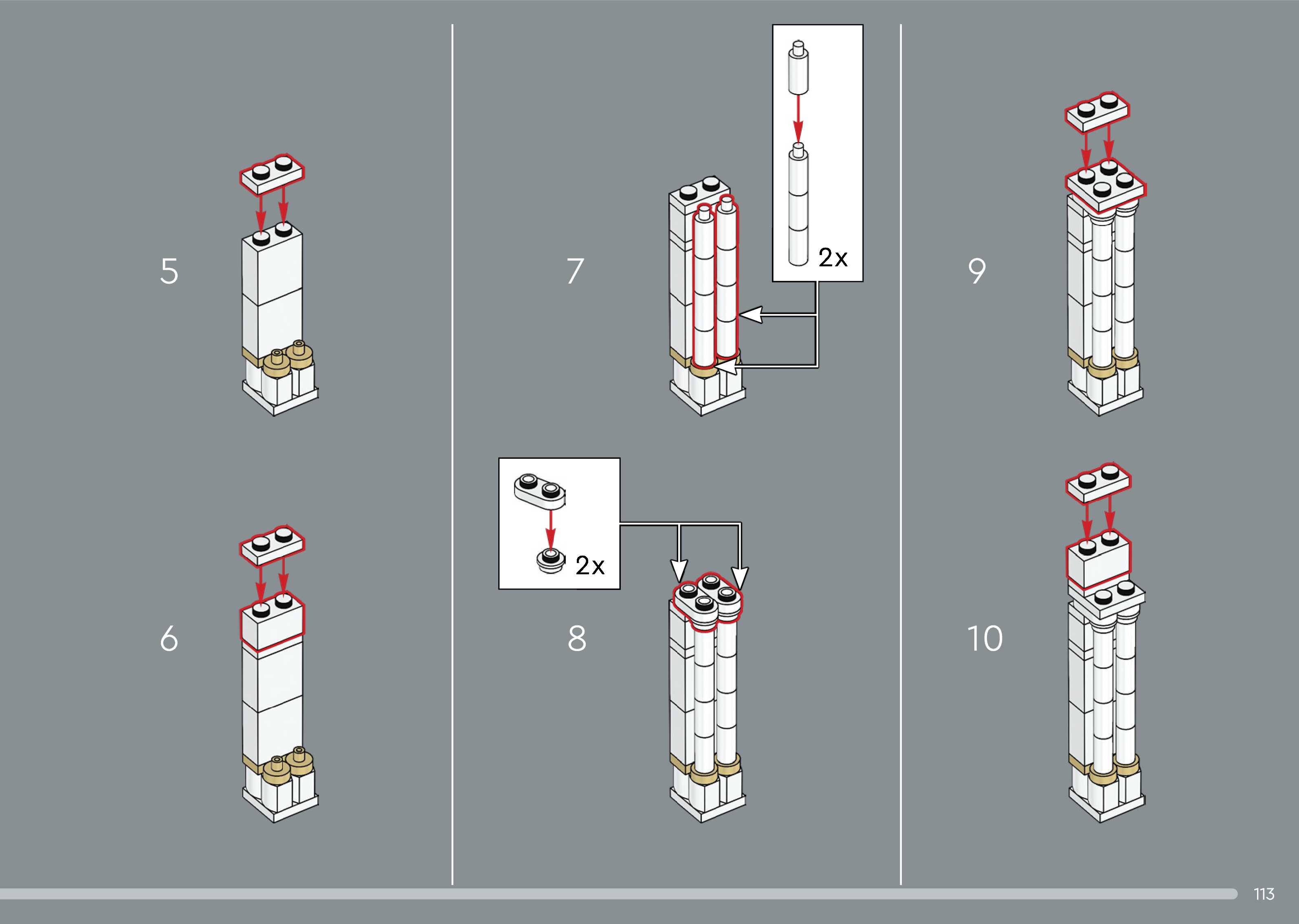 5

6

7

2x

2x

8

9

10

113