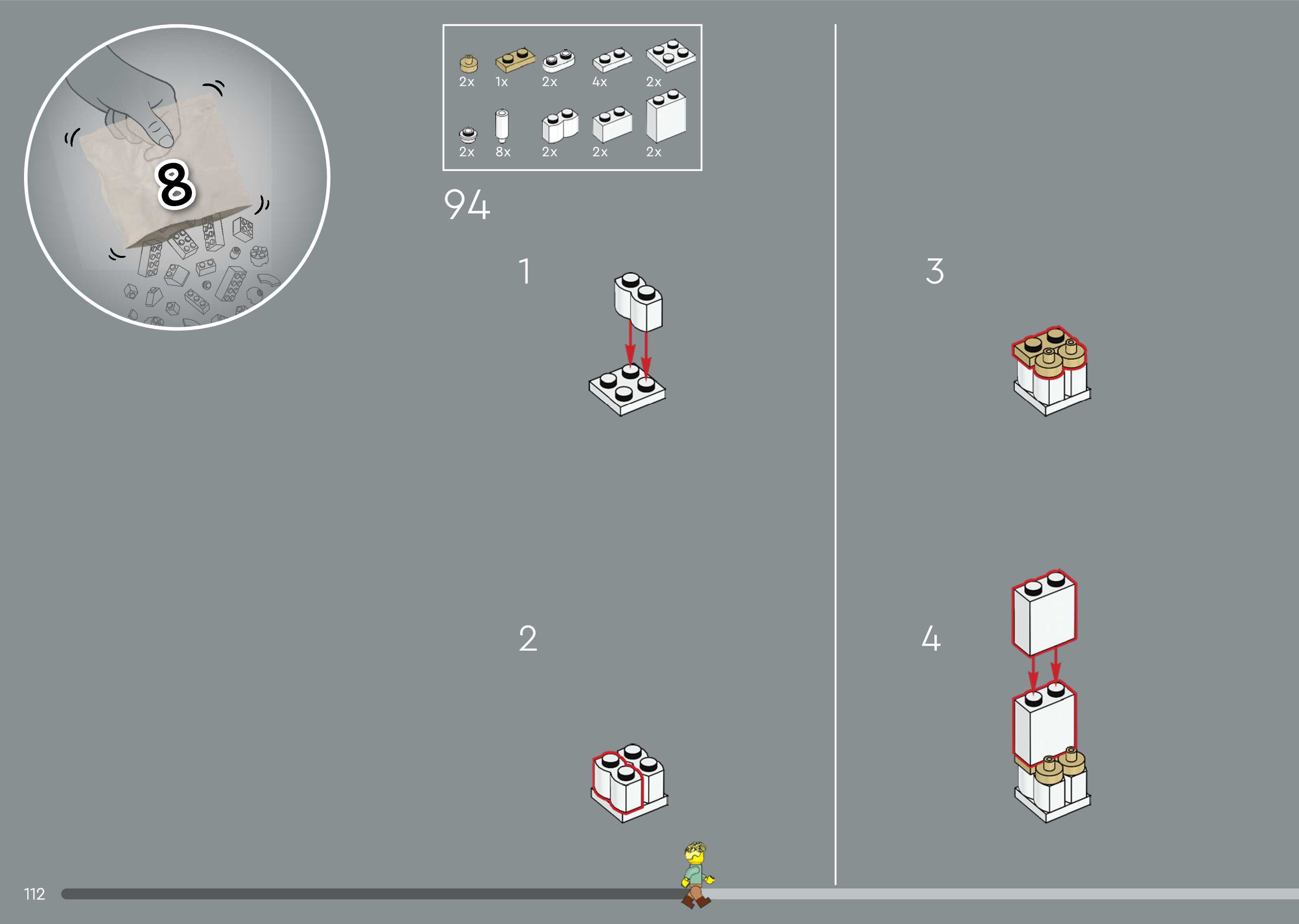 8

2x 1x 2x 4x 2x

2x 8x 2x 2x 2x

94

1

2

3

4

112