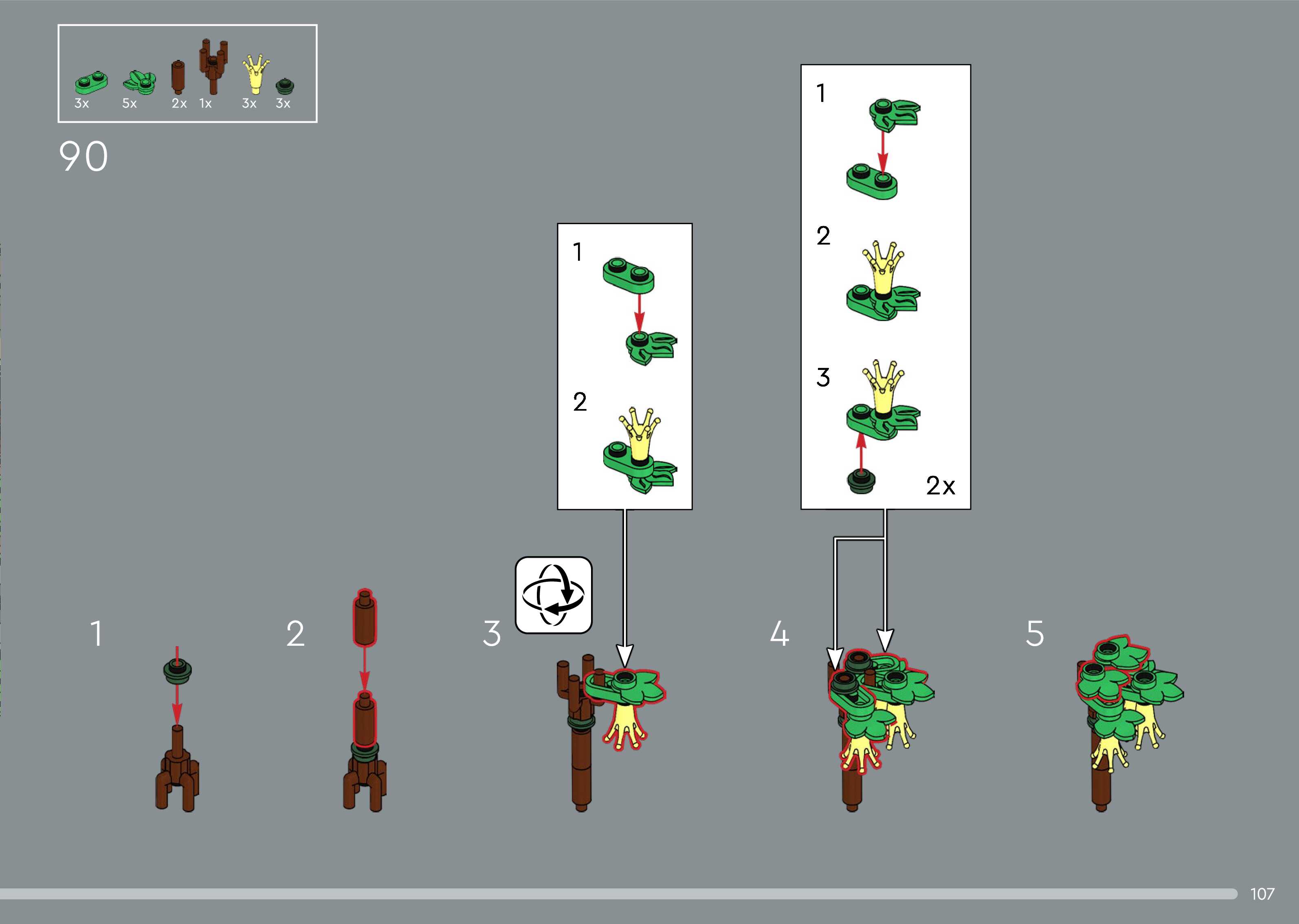 3x 5x 2x 1x 3x 3x

90

1

2

1

2

3

2x

1

2

3

4

5

107