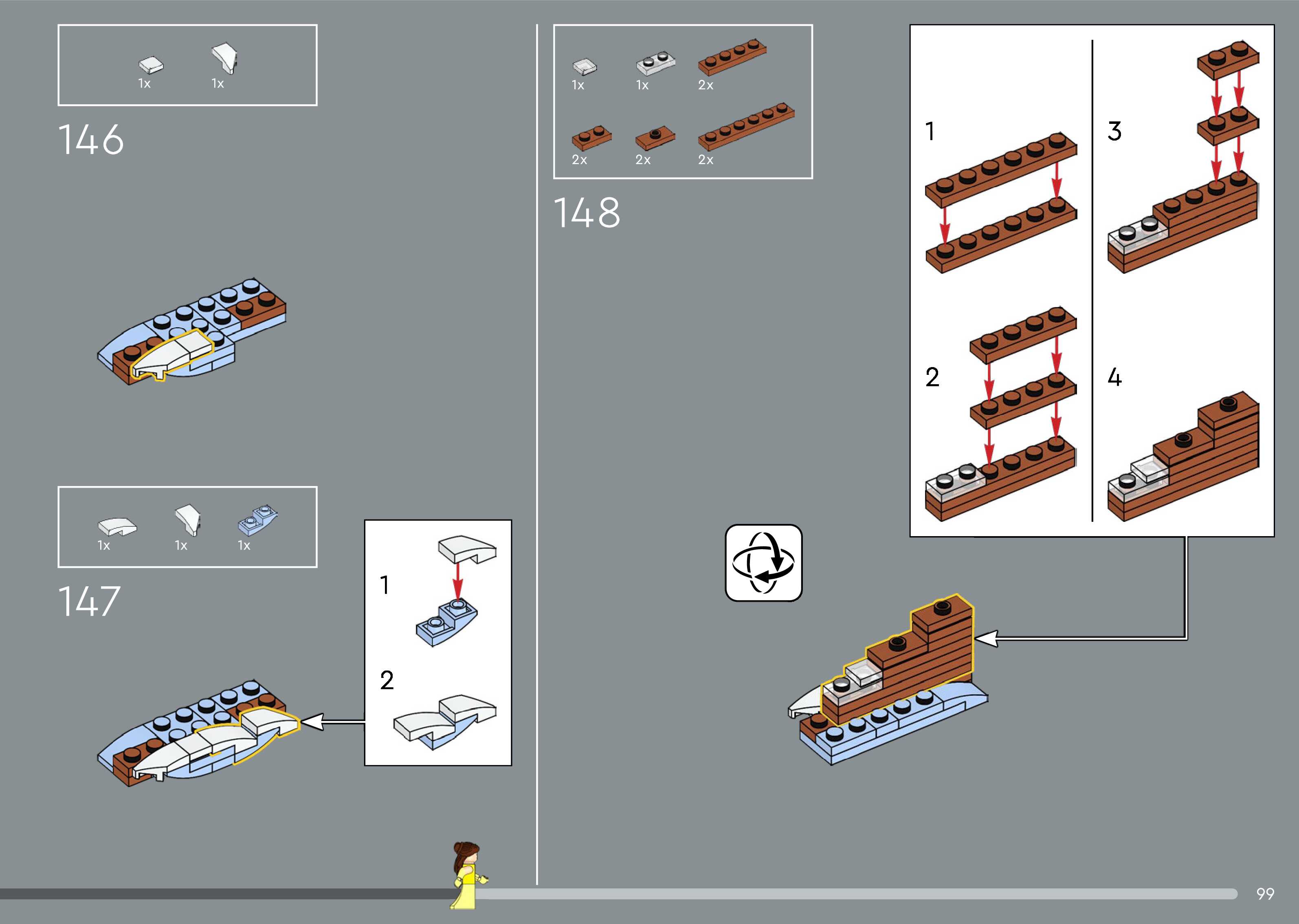 1x 1x

146

1x 1x 1x

147

1

2

1x 1x 2x

2x 2x 2x

148

1

2

3

4

99