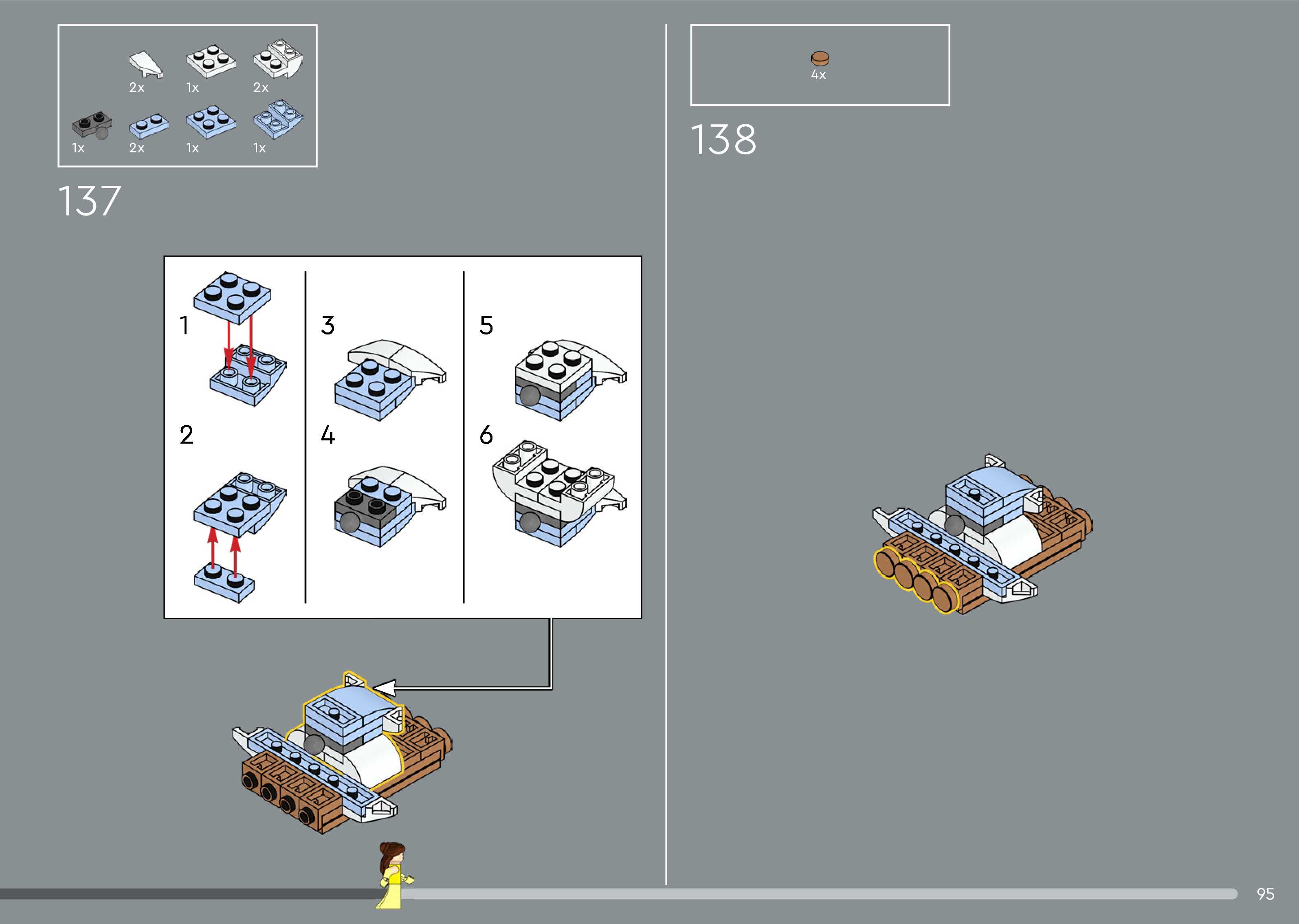 2x 1x 2x
1x 2x 1x 1x

137

1
2
3
4
5
6

4x

138

95