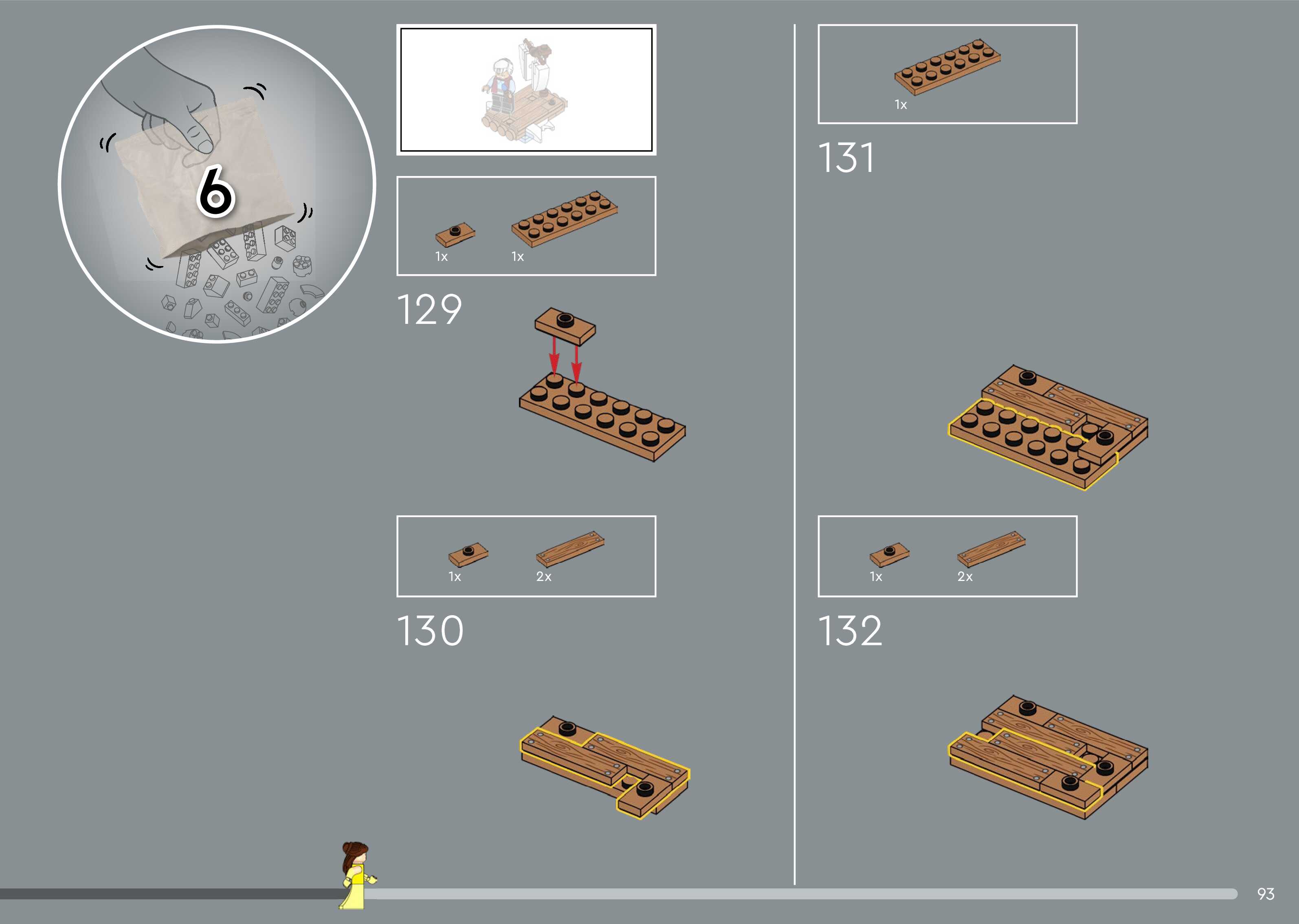 6

1x 1x

129

1x 2x

130

1x

131

1x 2x

132

93