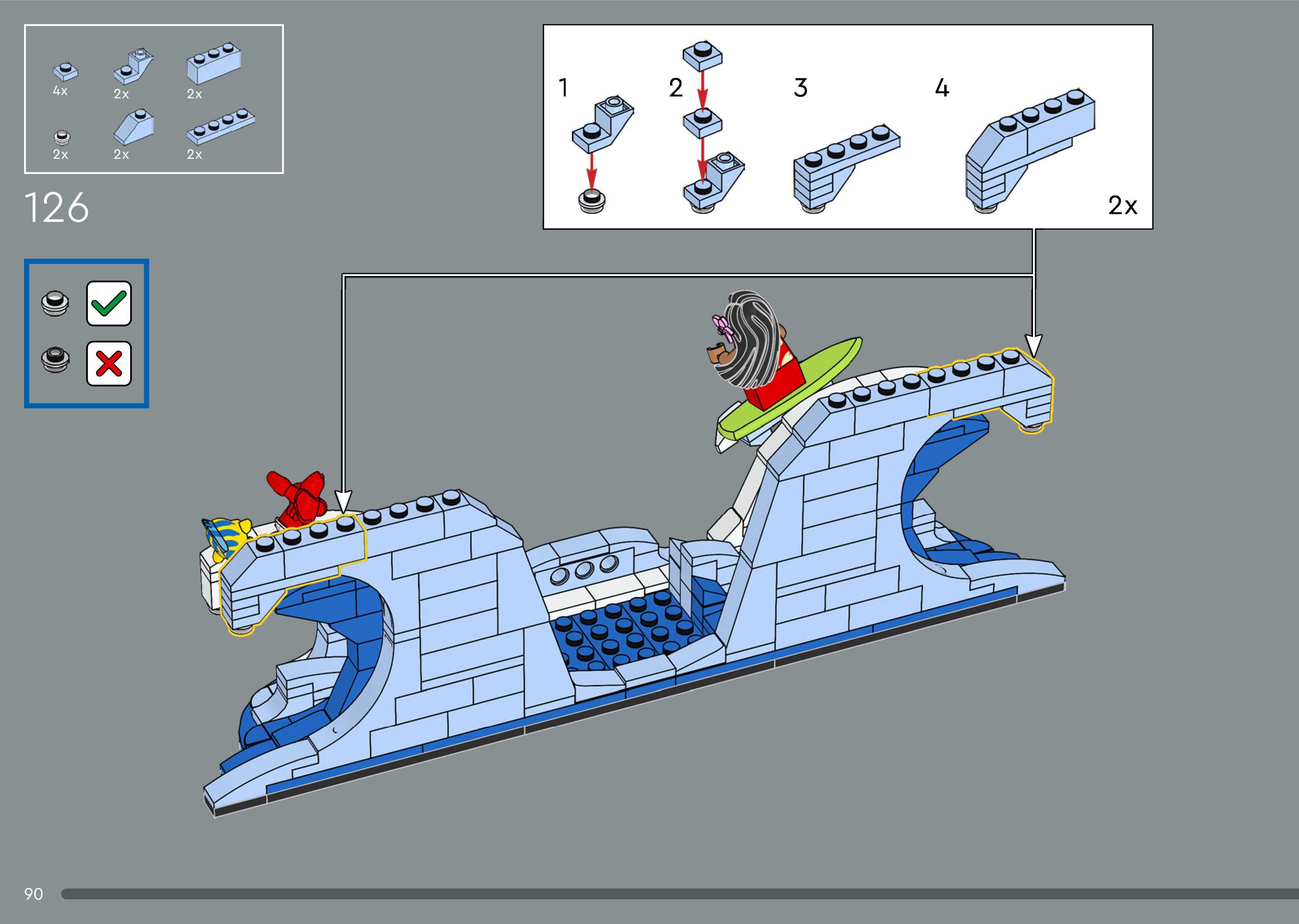 4x 2x 2x
2x 2x 2x

126

1 2 3 4

2x

90