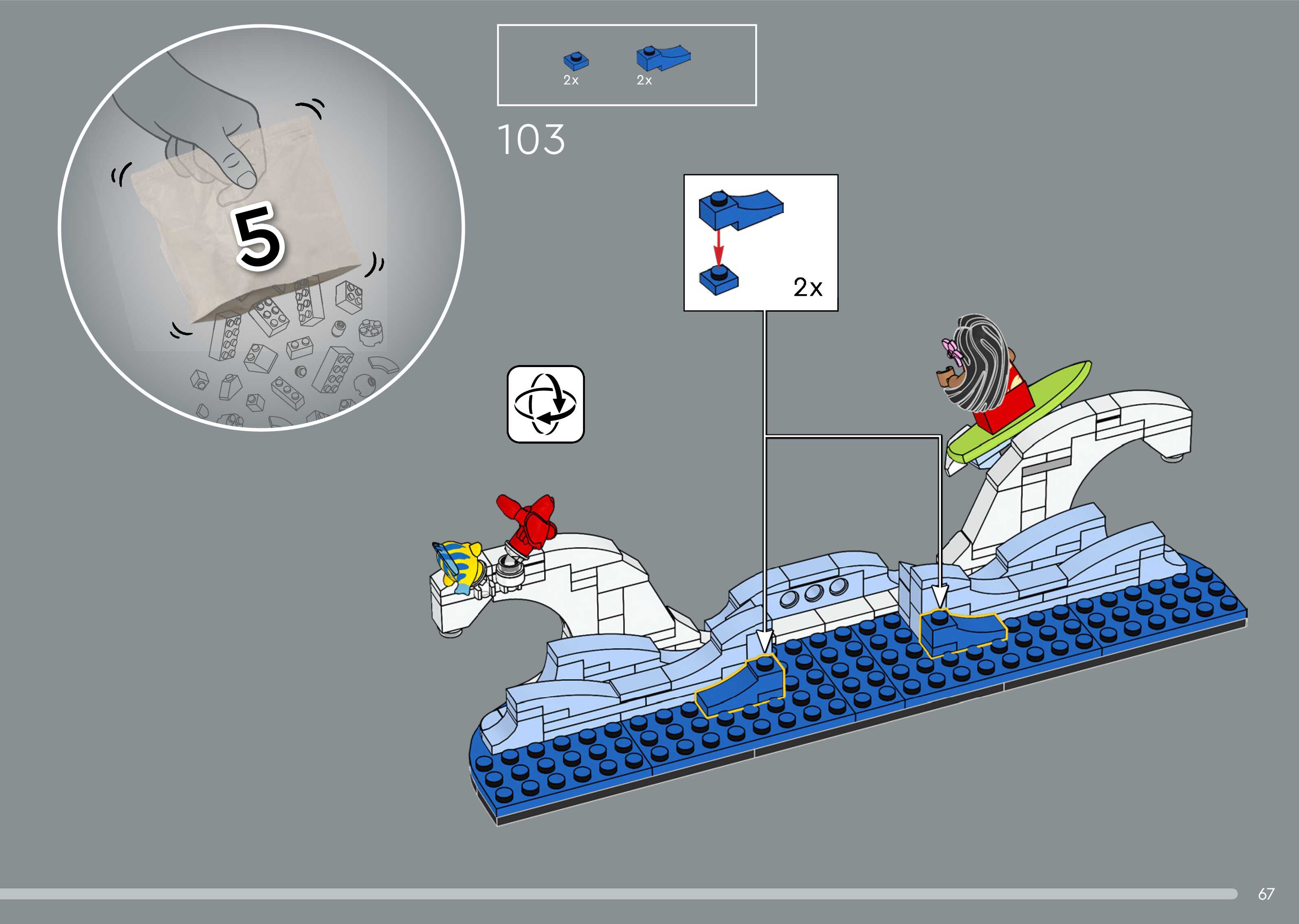 5

2x 2x

103

2x

67