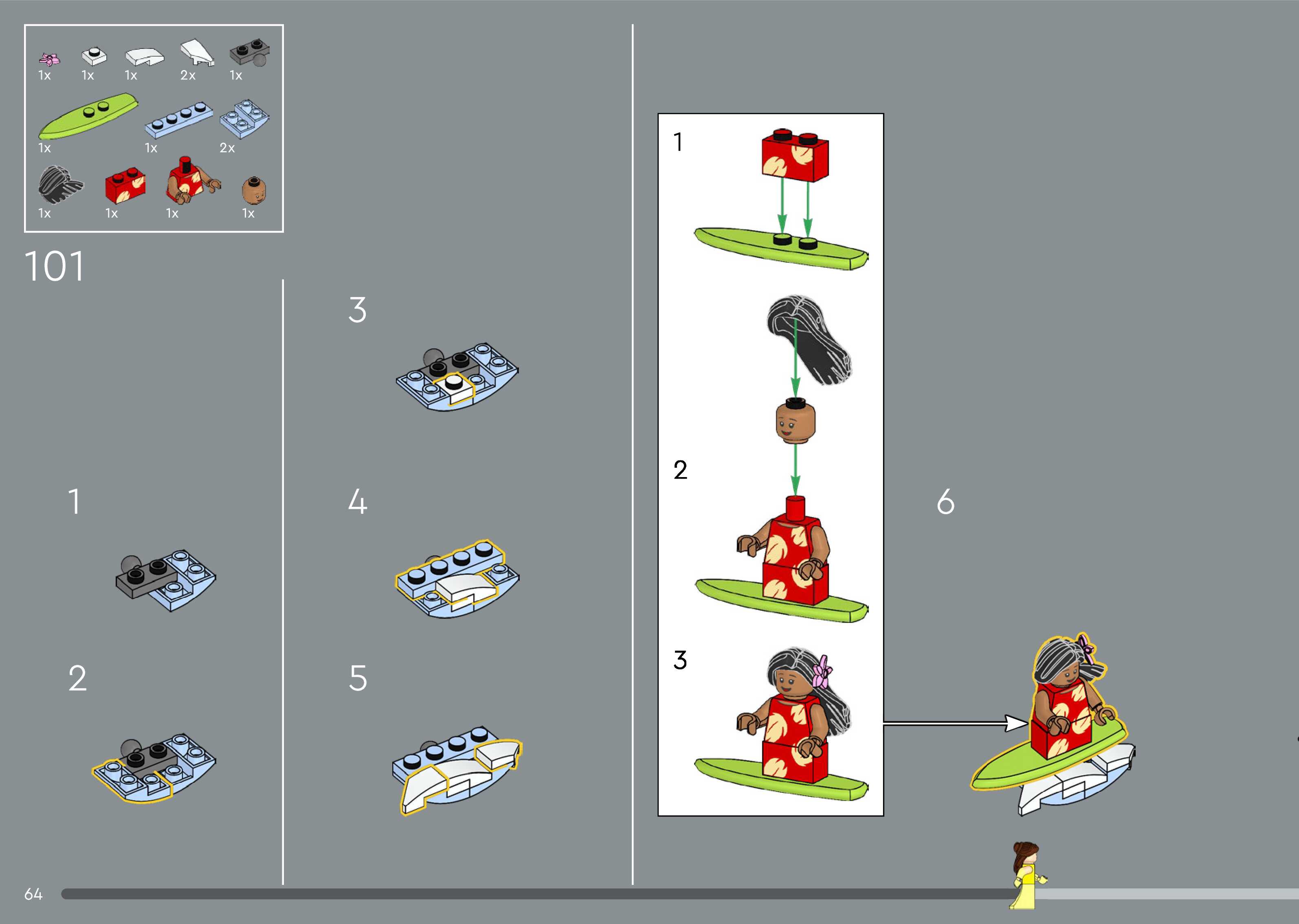 1x 1x 1x 2x 1x

1x 1x 2x

1x 1x 1x 1x

101

1

2

3

4

5

1

2

3

6

64