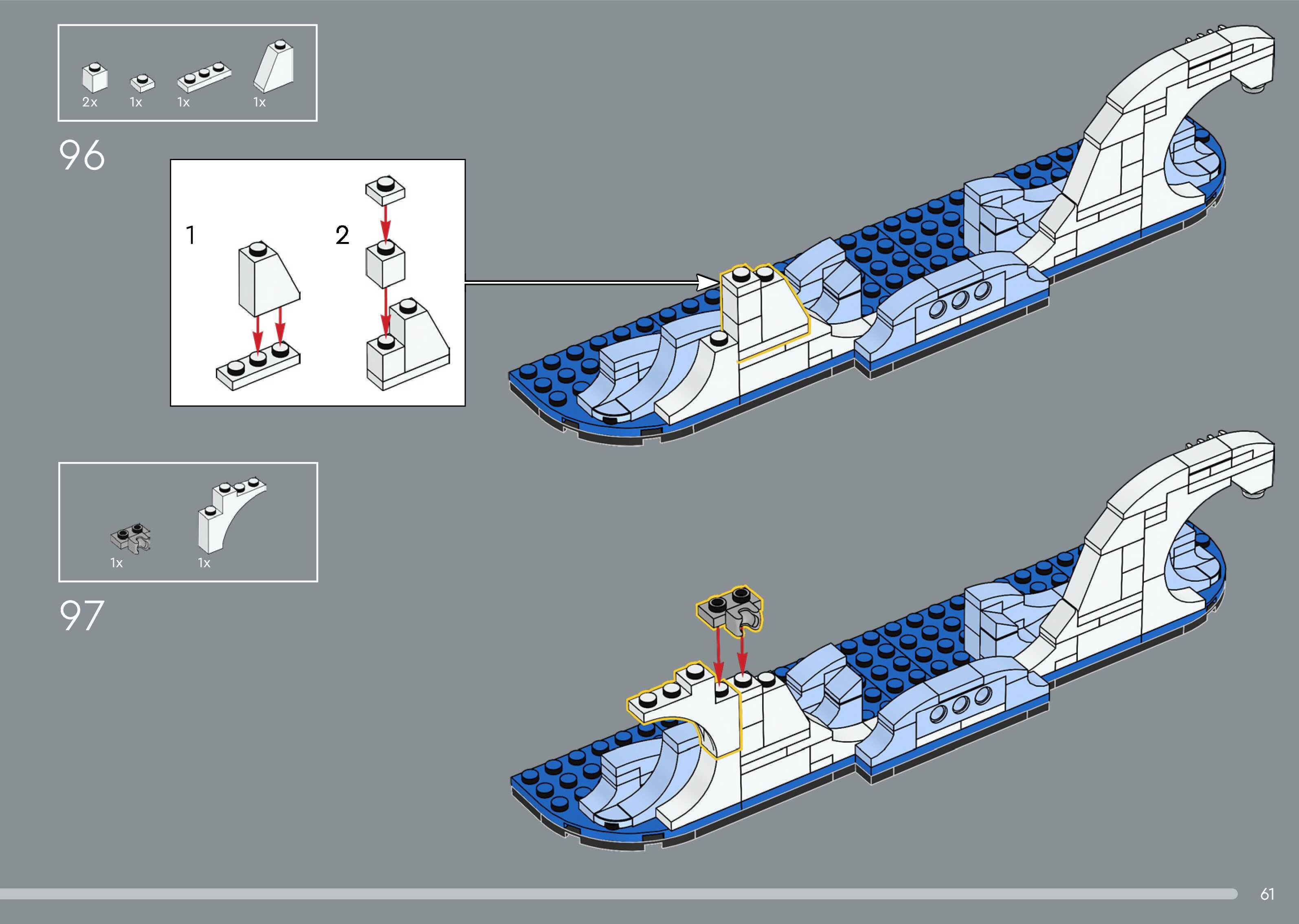 2x 1x 1x 1x

96

1

2

1x 1x

97

61