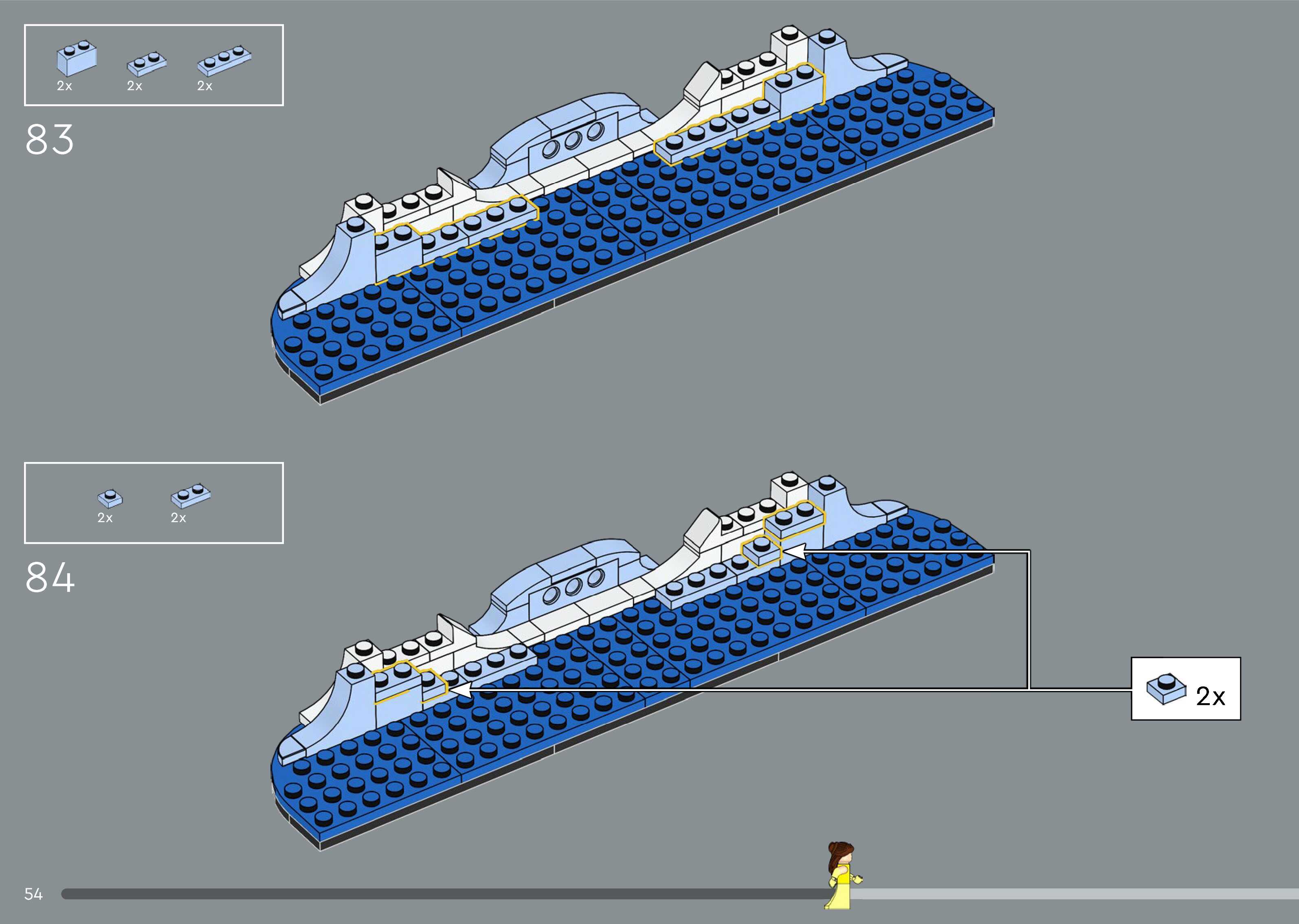 2x 2x 2x

83

2x 2x

84

2x

54