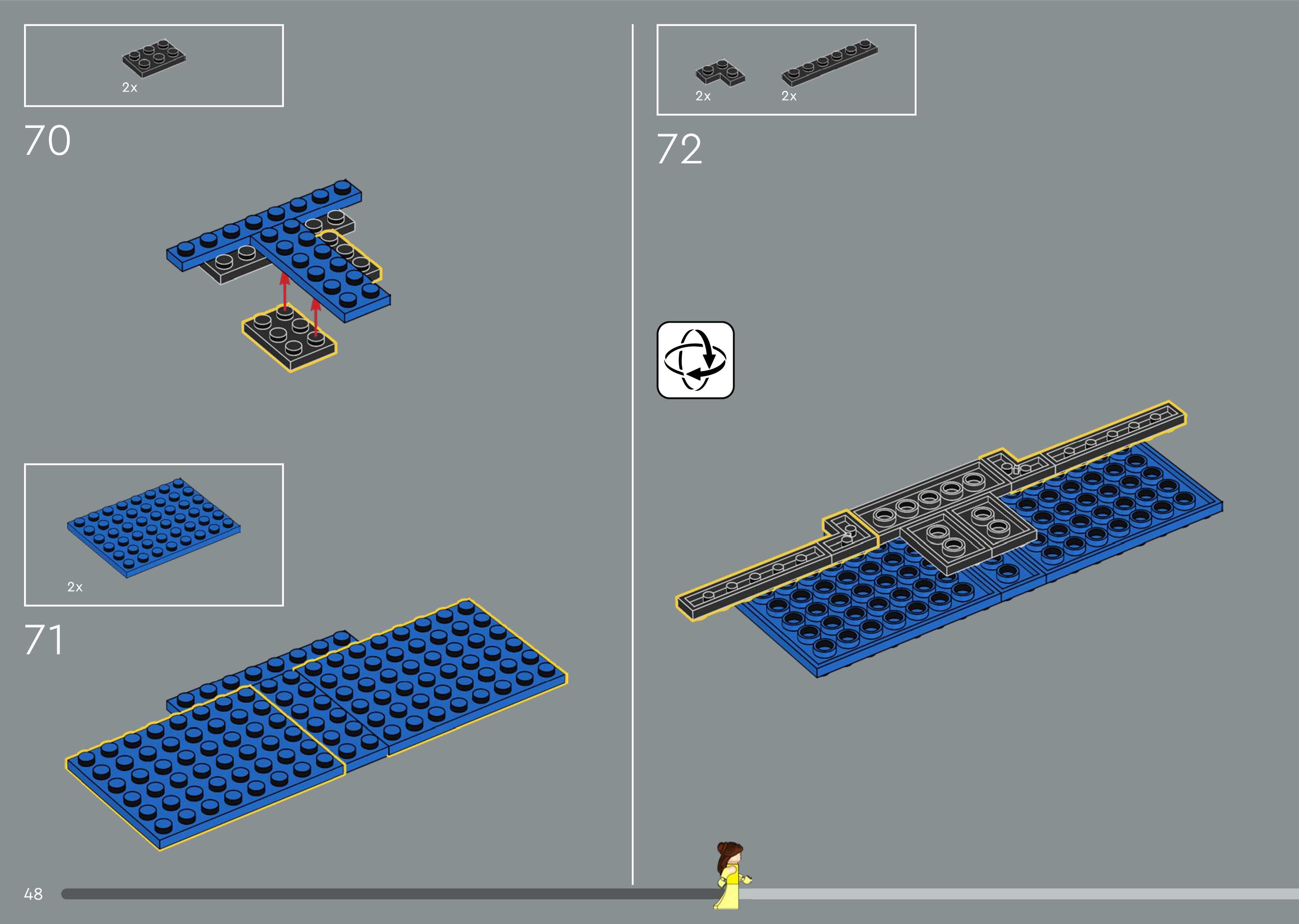 2x

70

2x

71

2x 2x

72

48