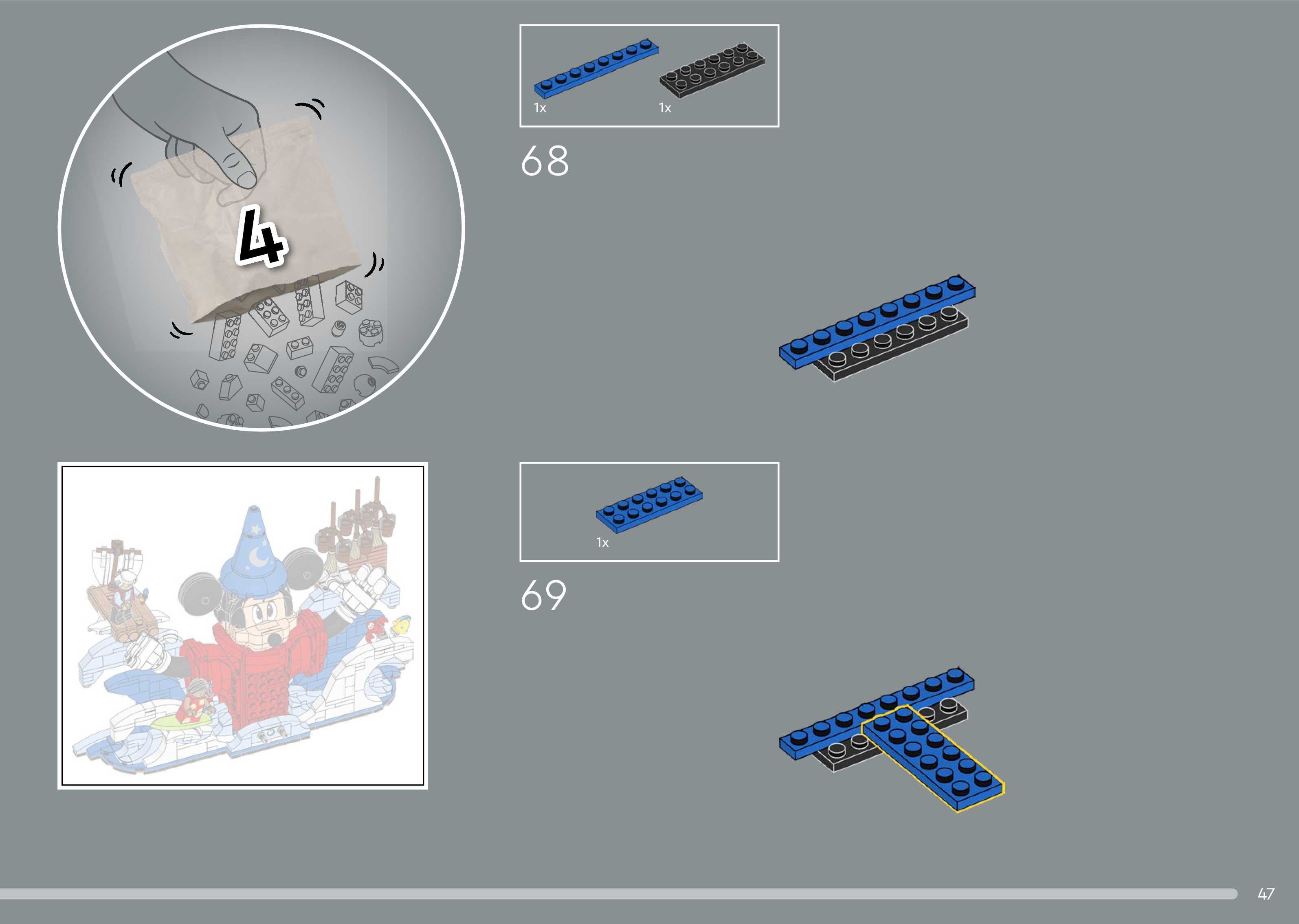 4

1x
1x

68

1x

69

47