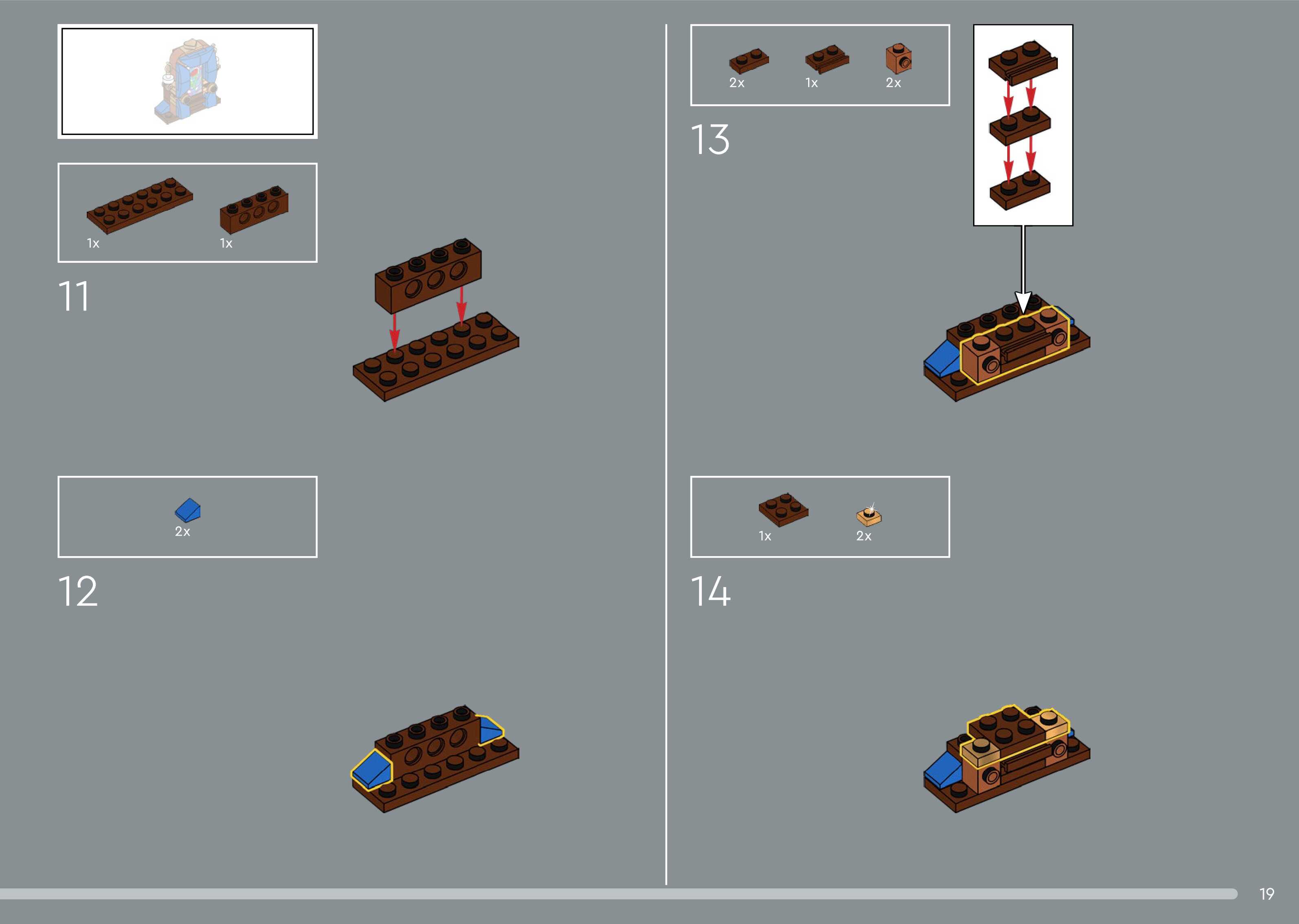 1x 1x

11

2x

12

2x 1x 2x

13

1x 2x

14

19