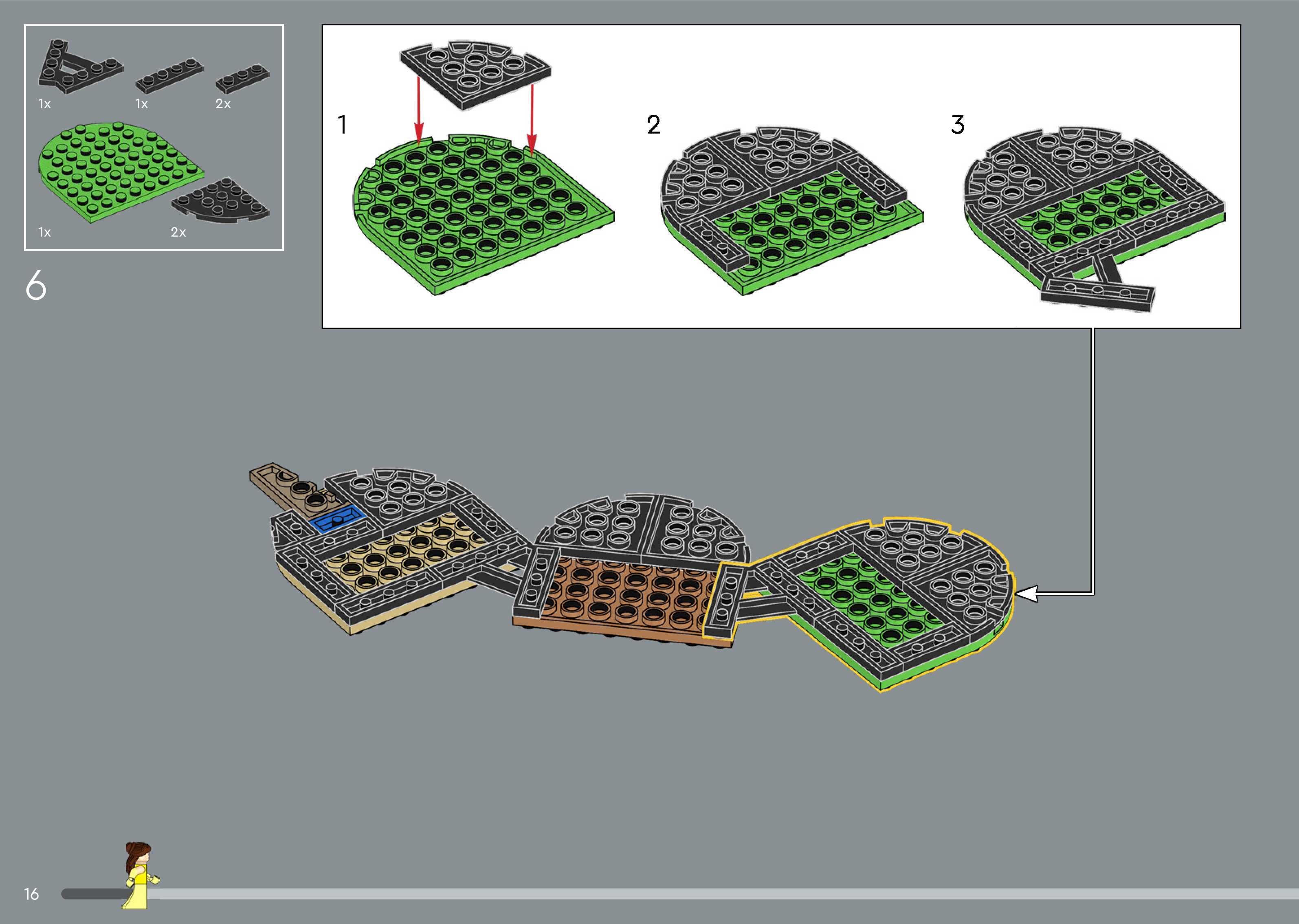 1x
1x
2x
1x
2x

6

1

2

3

16