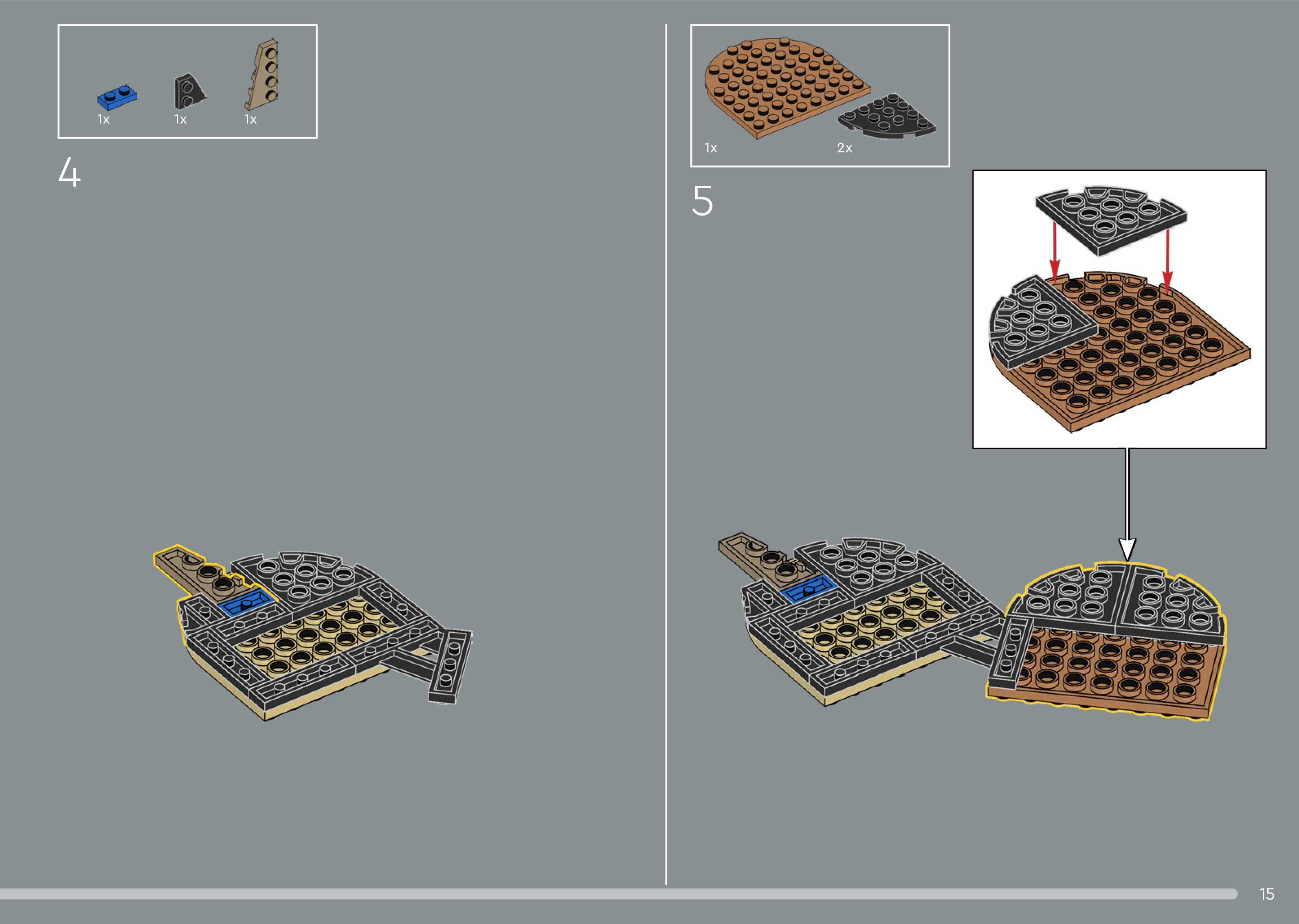 1x
1x
1x

4

1x
2x

5

15