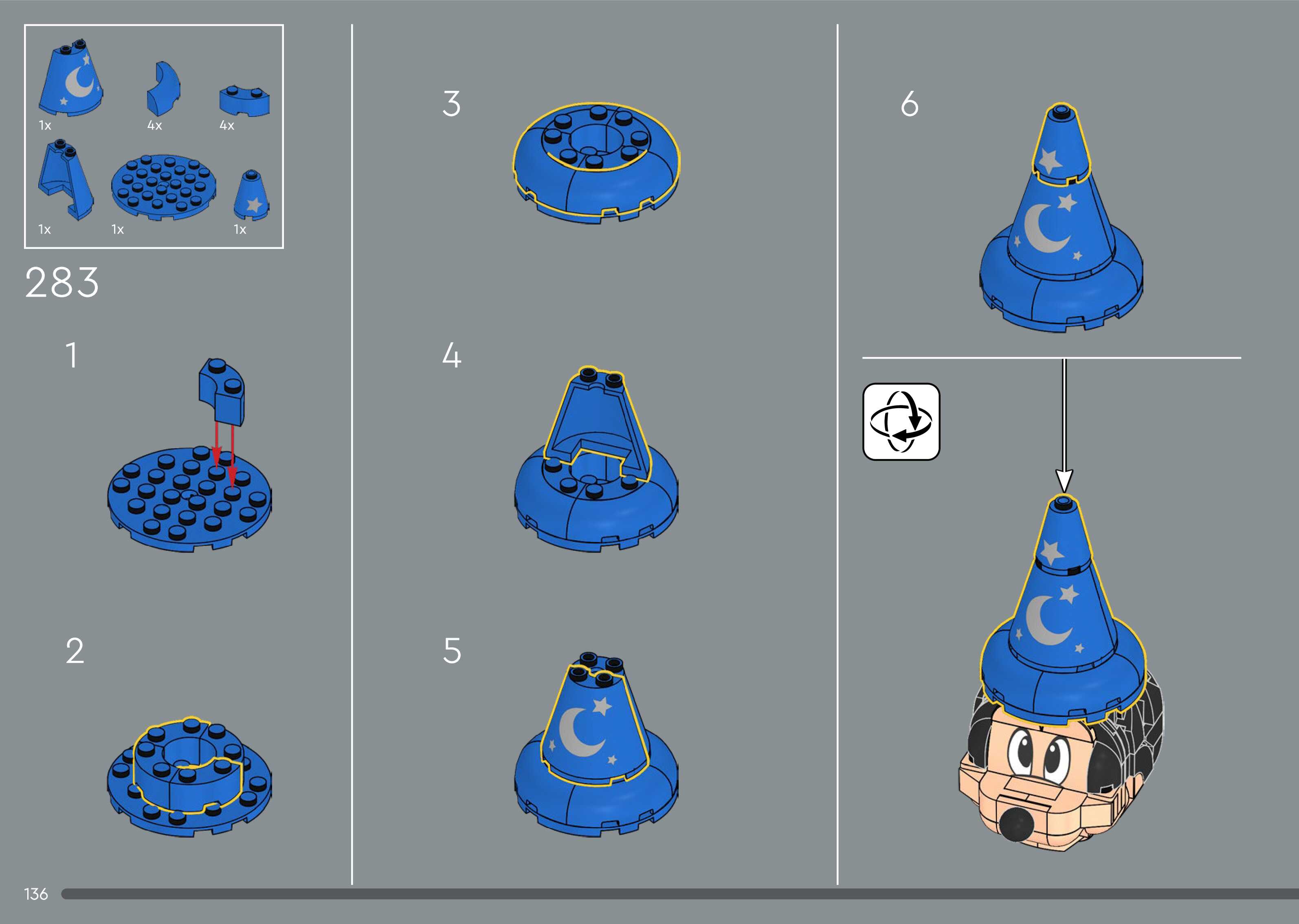 1x 4x 4x
1x 1x 1x

283

1

2

3

4

5

6

136