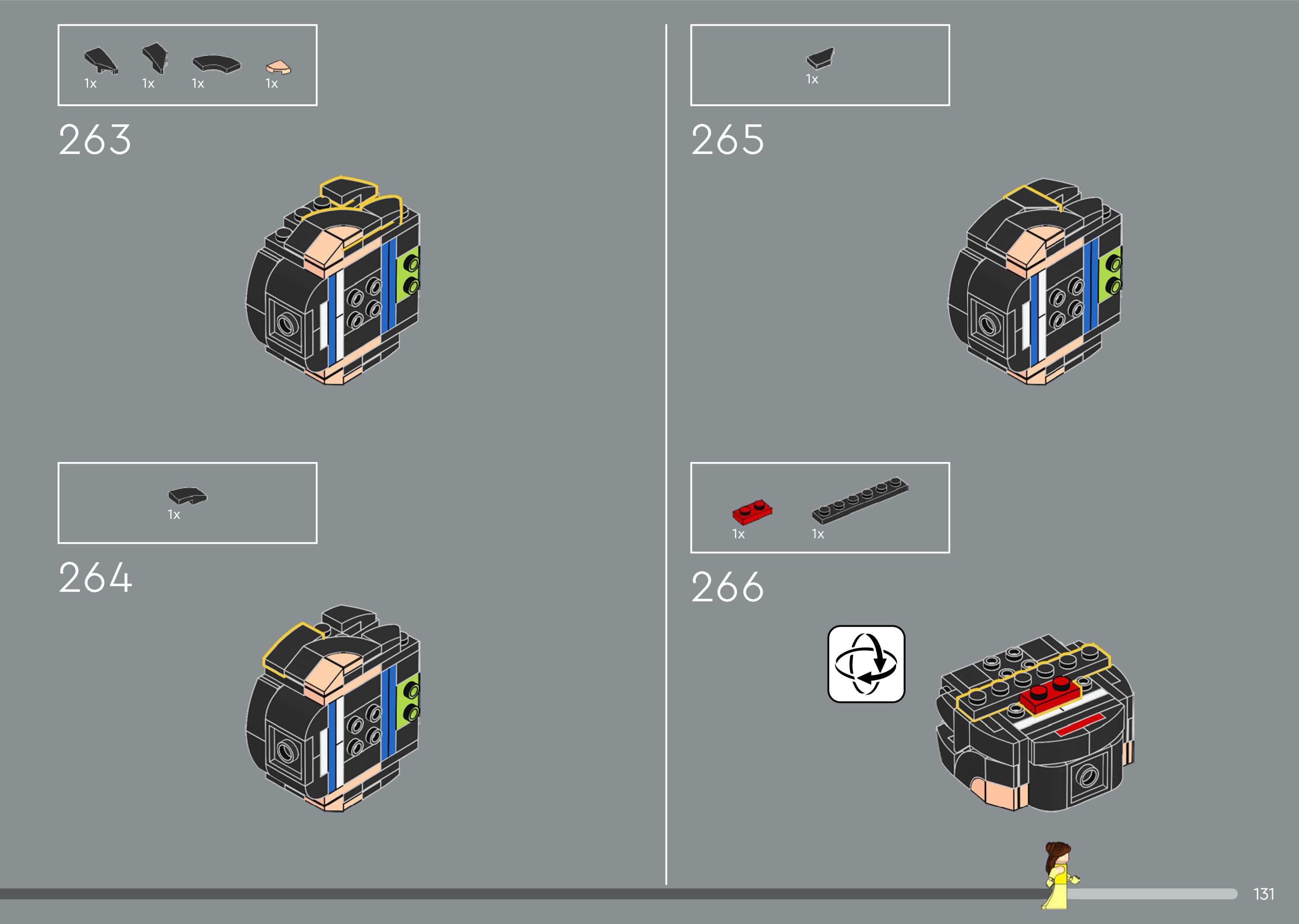 1x 1x 1x 1x

263

1x

264

1x

265

1x 1x

266

131