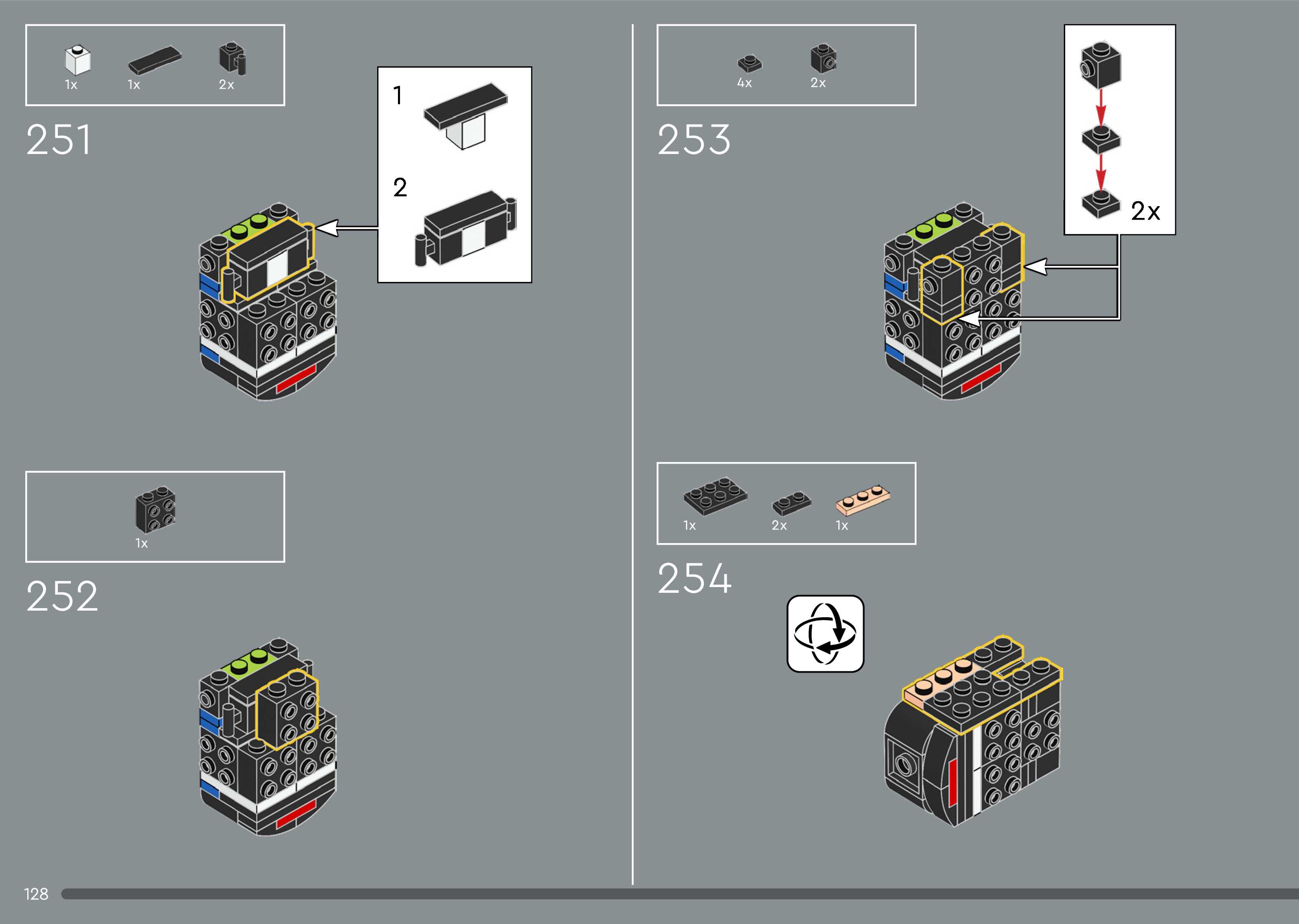 1x 1x 2x

251

1

2

1x

252

4x 2x

253

2x

1x 2x 1x

254

128