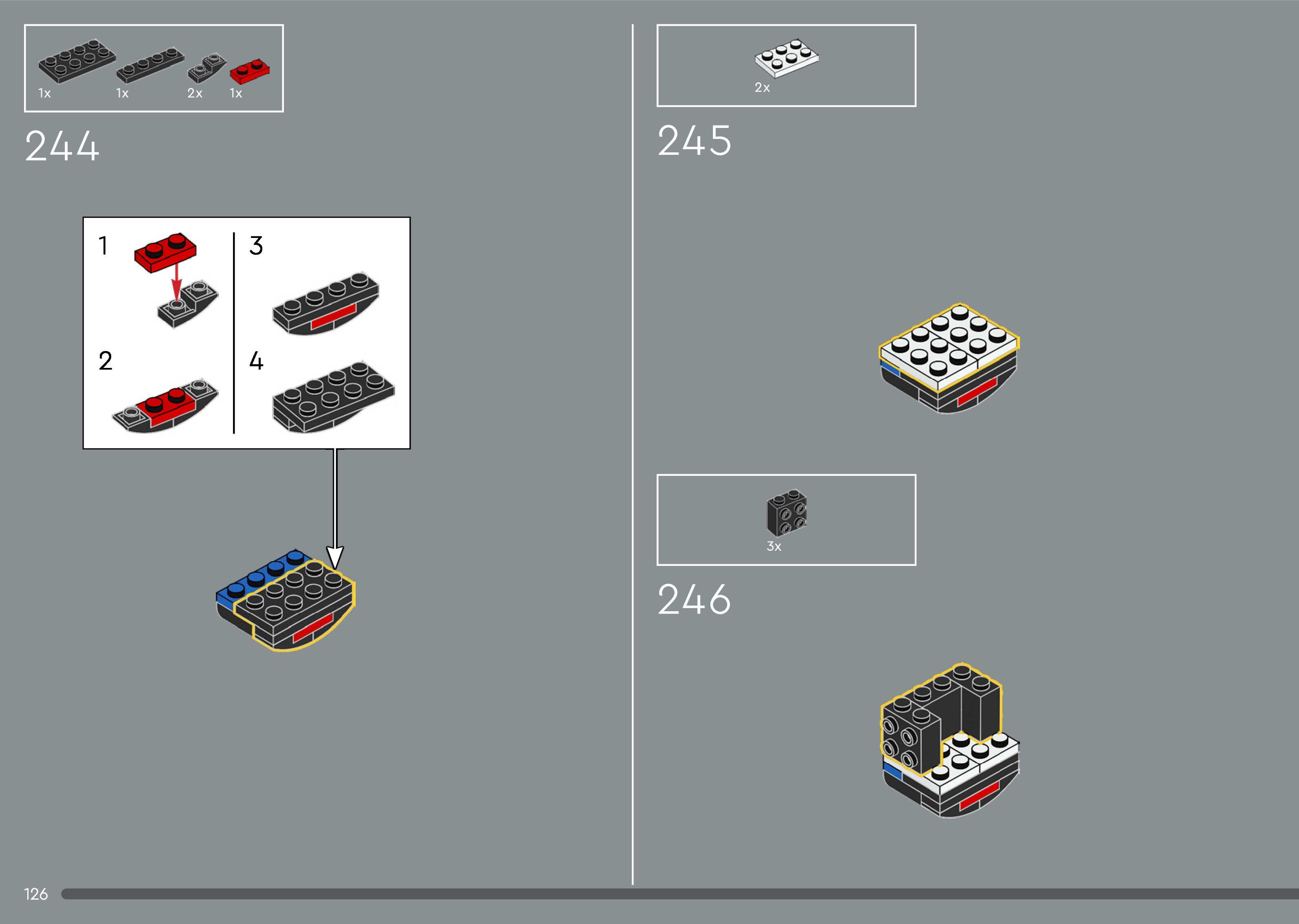 1x 1x 2x 1x

244

1

2

3

4

2x

245

3x

246

126