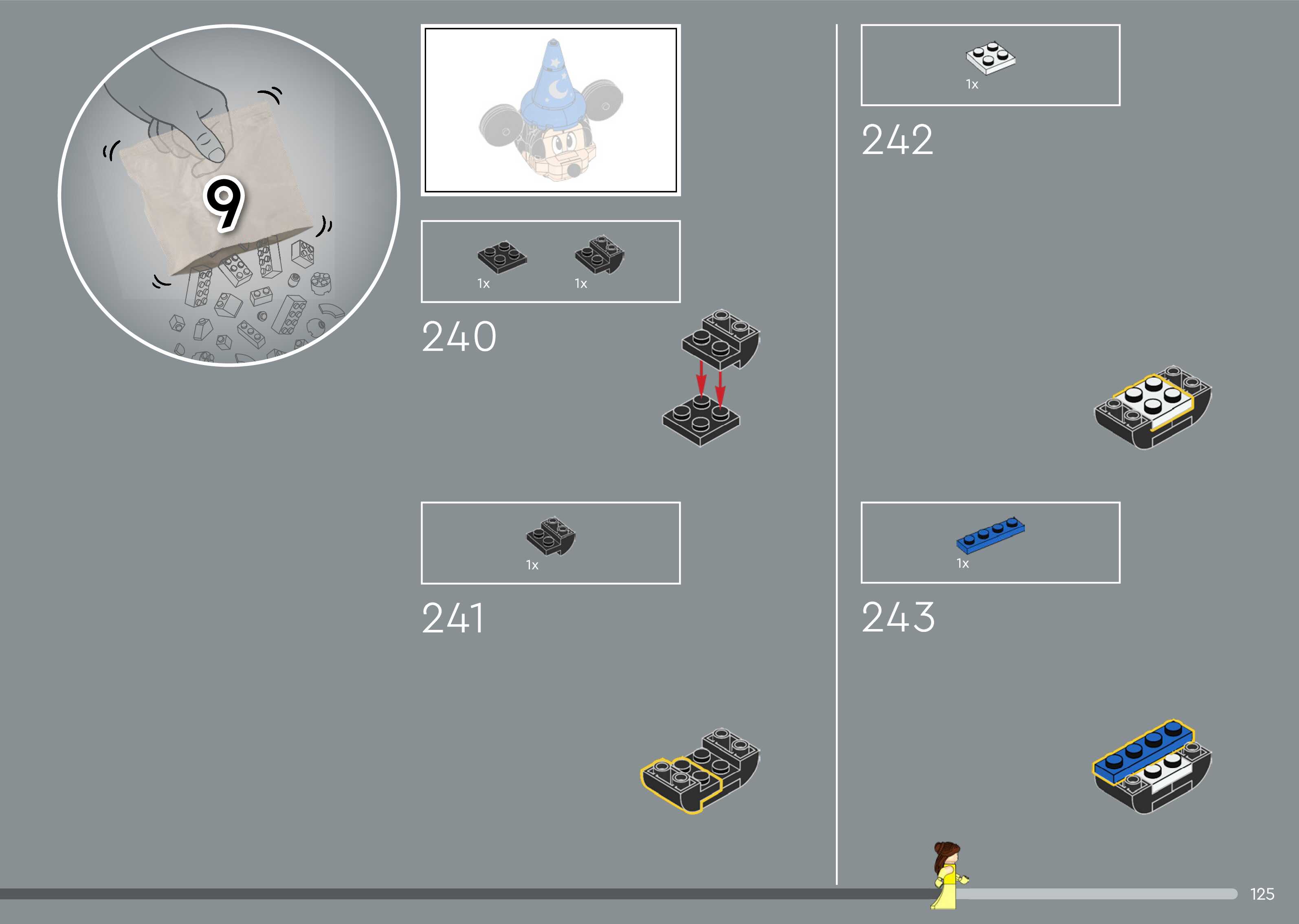 9

1x 1x

240

1x

241

1x

242

1x

243

125