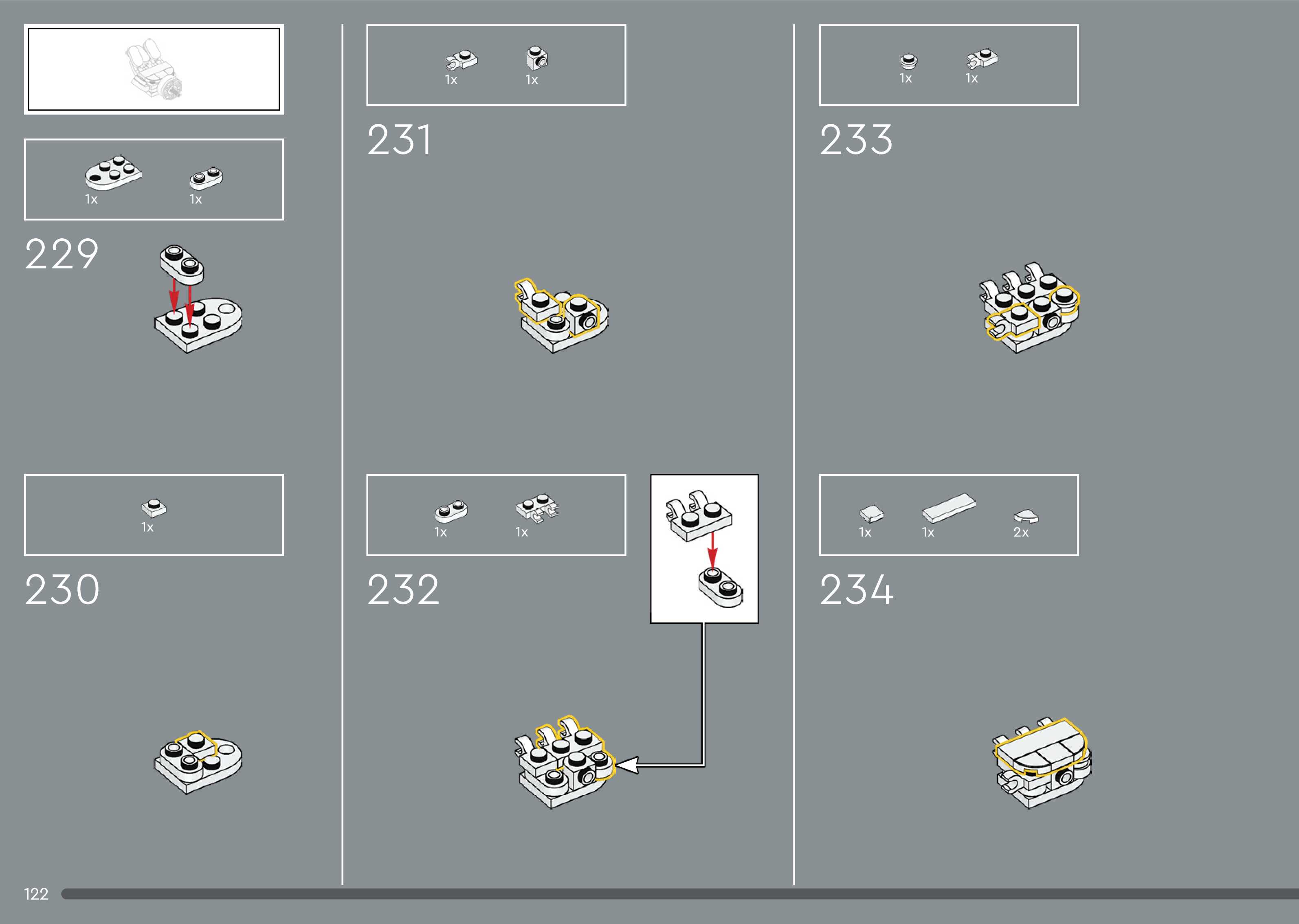 1x 1x

229

1x

230

1x 1x

231

1x 1x

232

1x 1x

233

1x 1x 2x

234

122