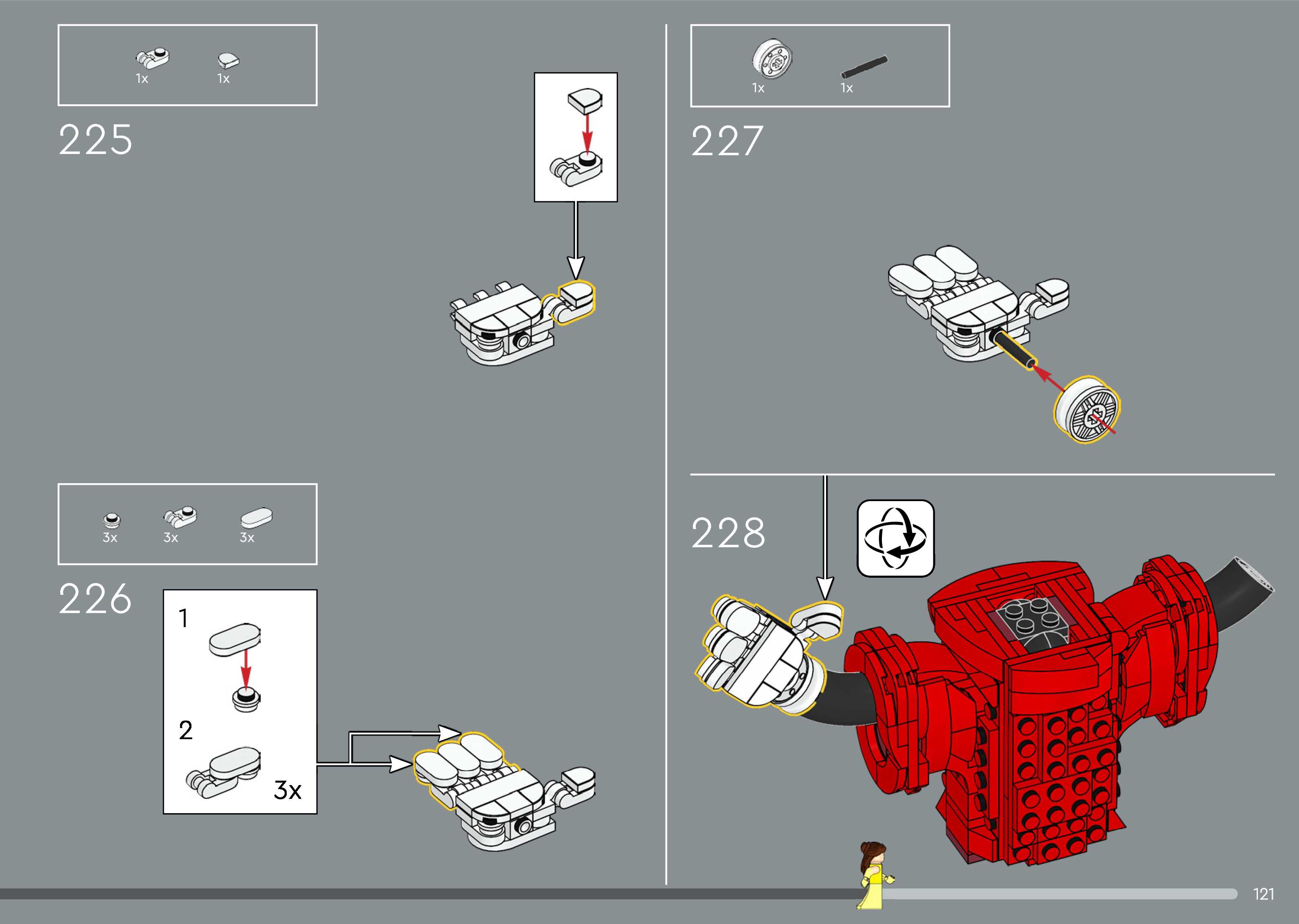 1x 1x

225

3x 3x 3x

226

1

2

3x

1x 1x

227

228

121