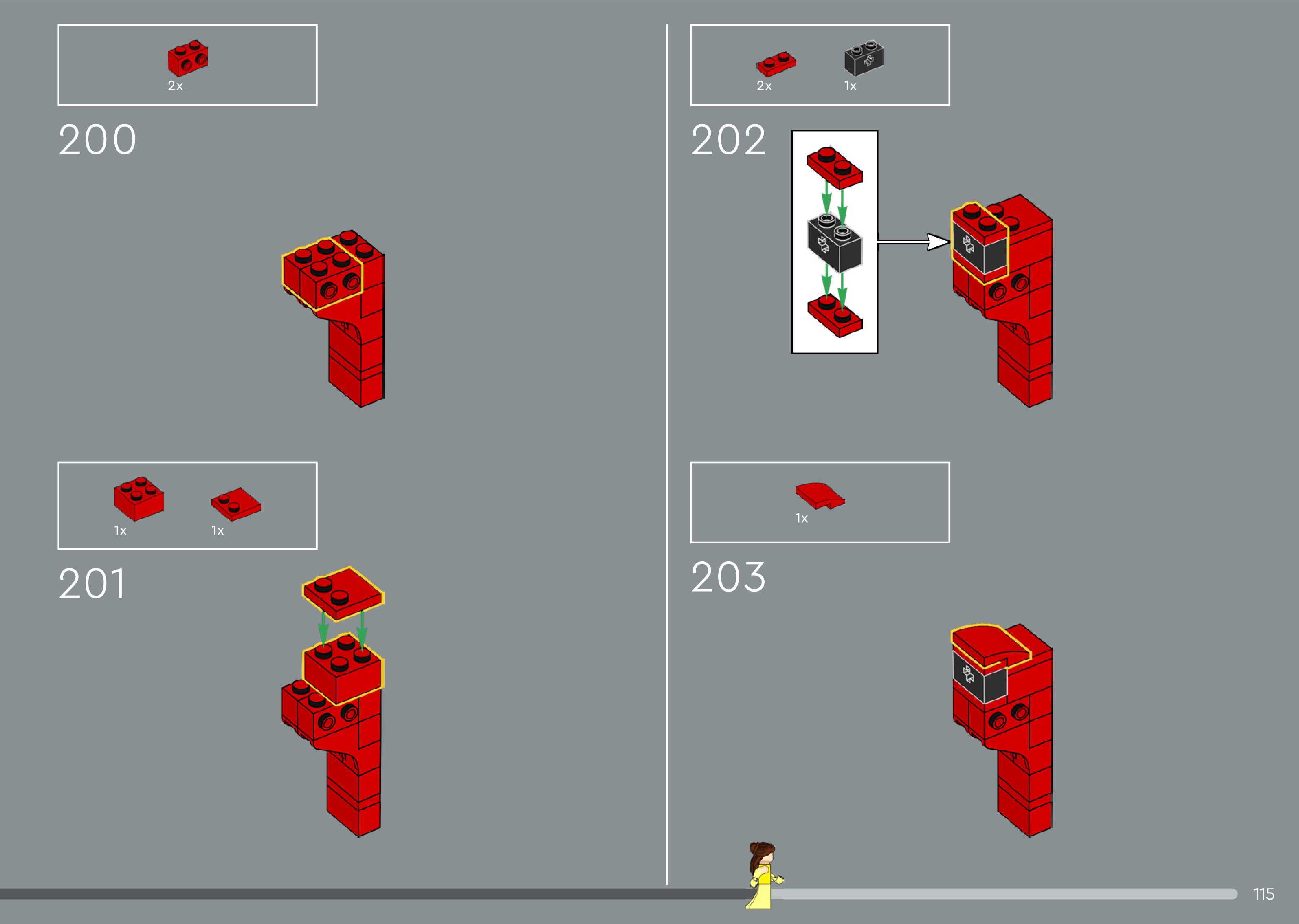 2x

200

1x

1x

201

2x

1x

202

1x

203

115