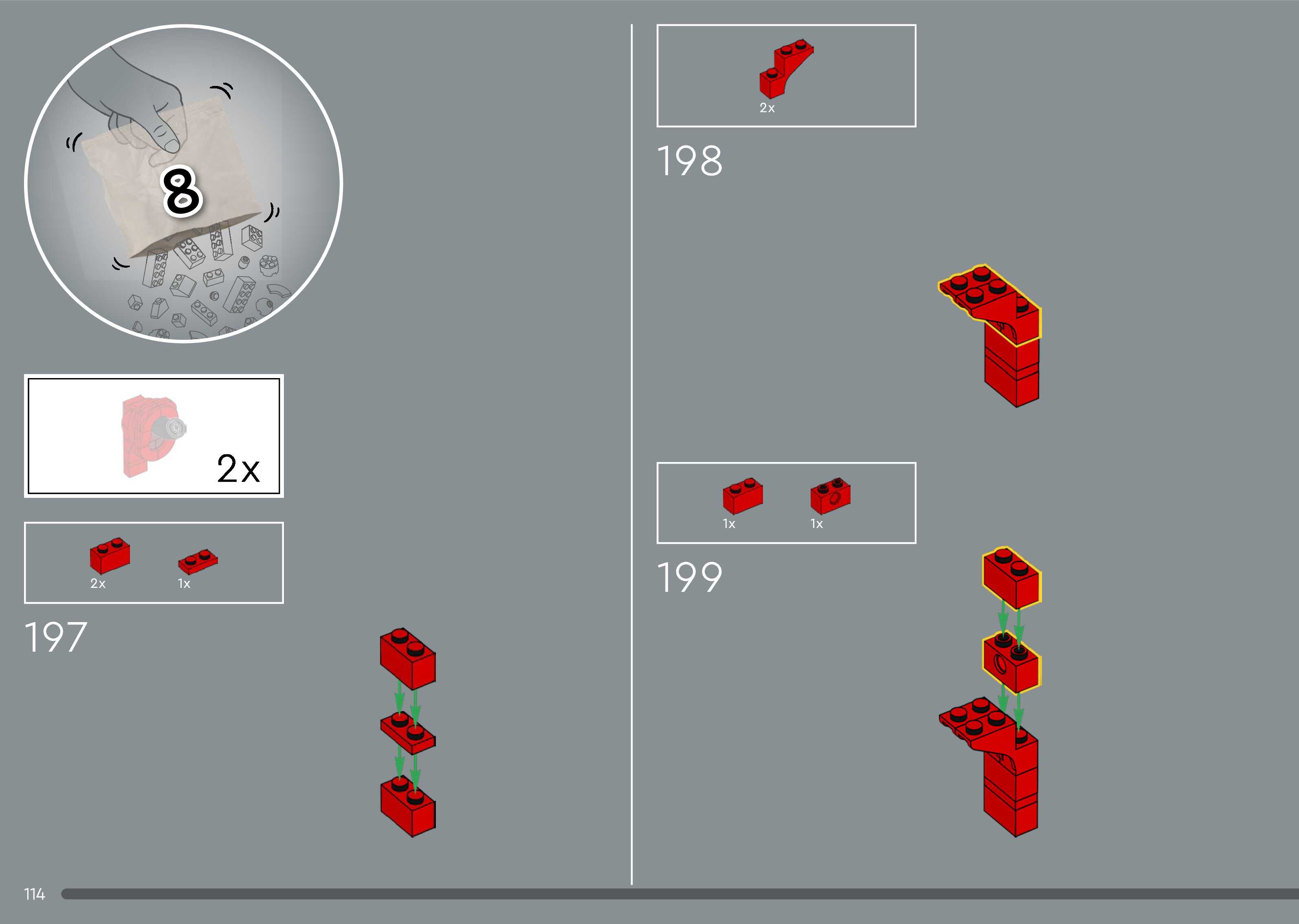 8

2x

2x 1x

197

2x

198

1x 1x

199

114