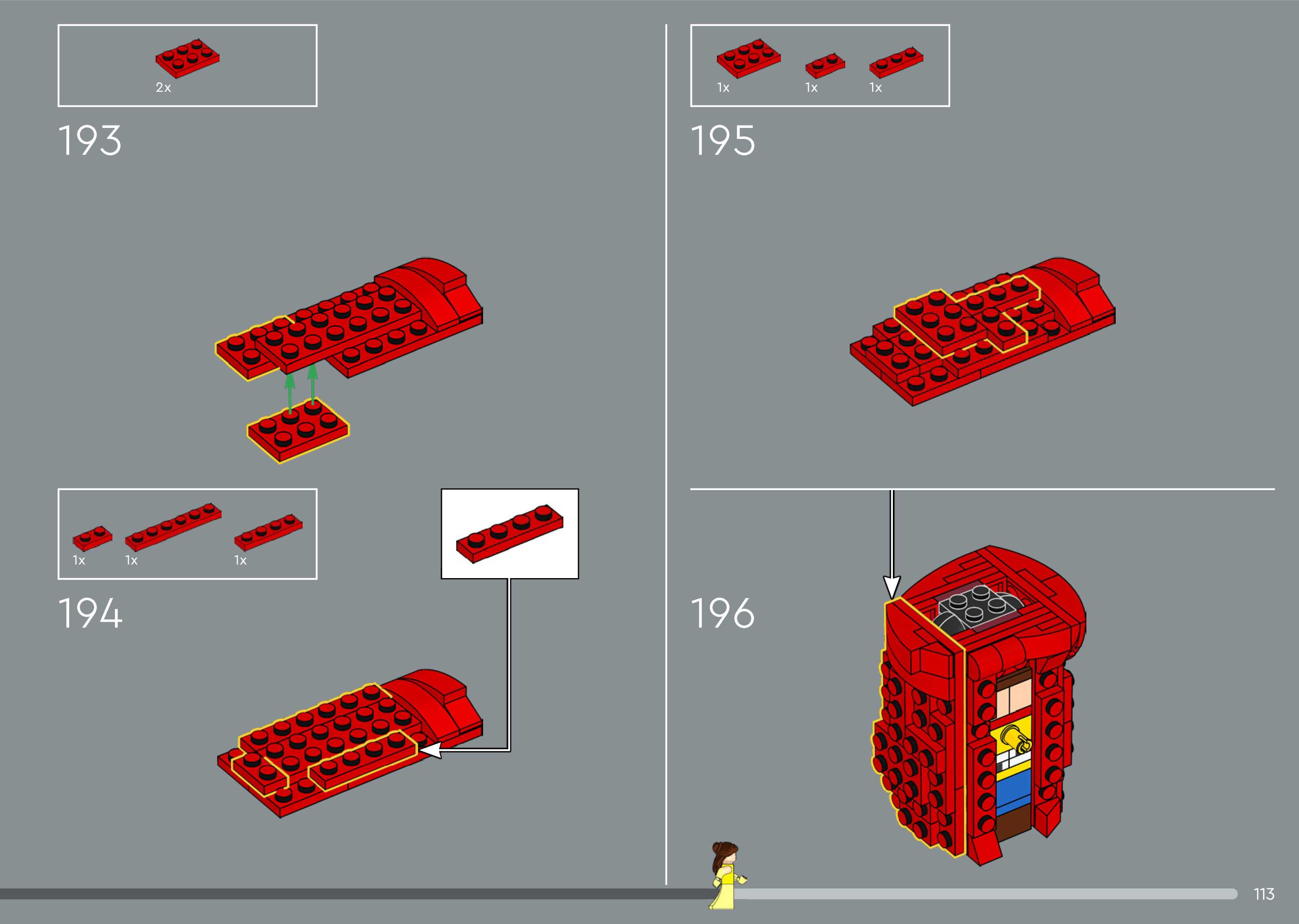 2x

193

1x 1x 1x

194

1x 1x 1x

195

196

113