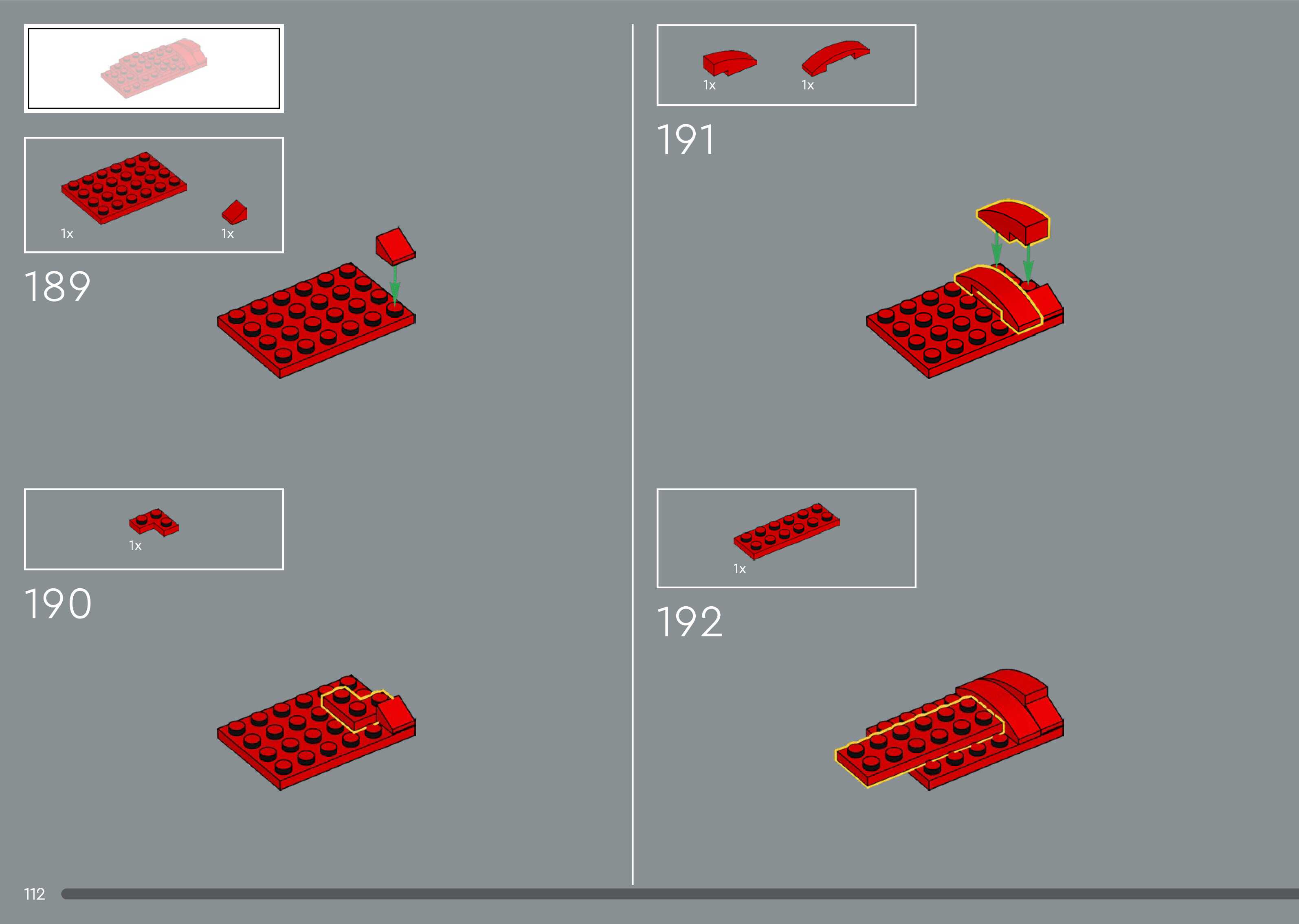 1x

1x

189

1x

190

1x

1x

191

1x

192

112