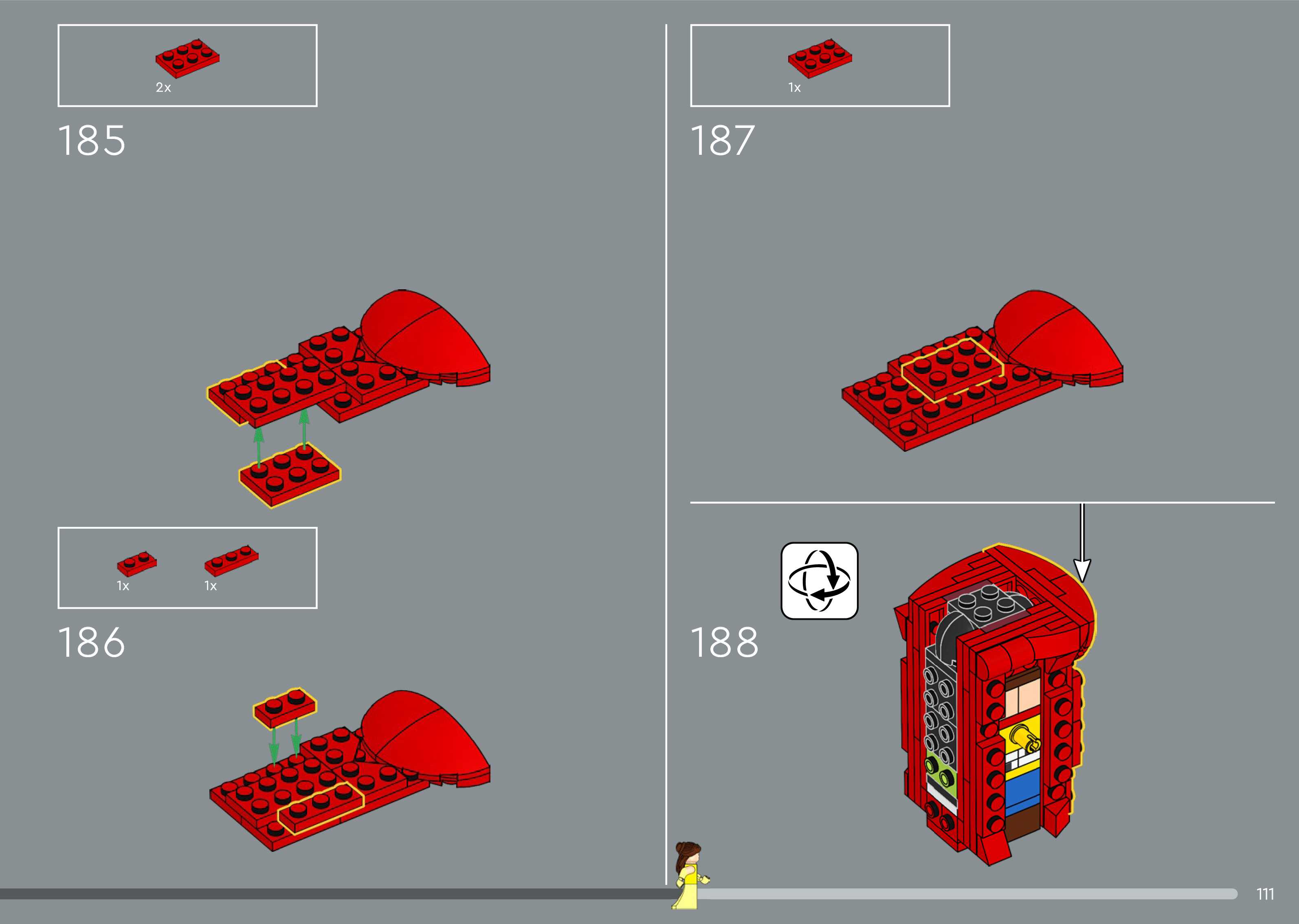 2x

185

1x 1x

186

1x

187

188

111